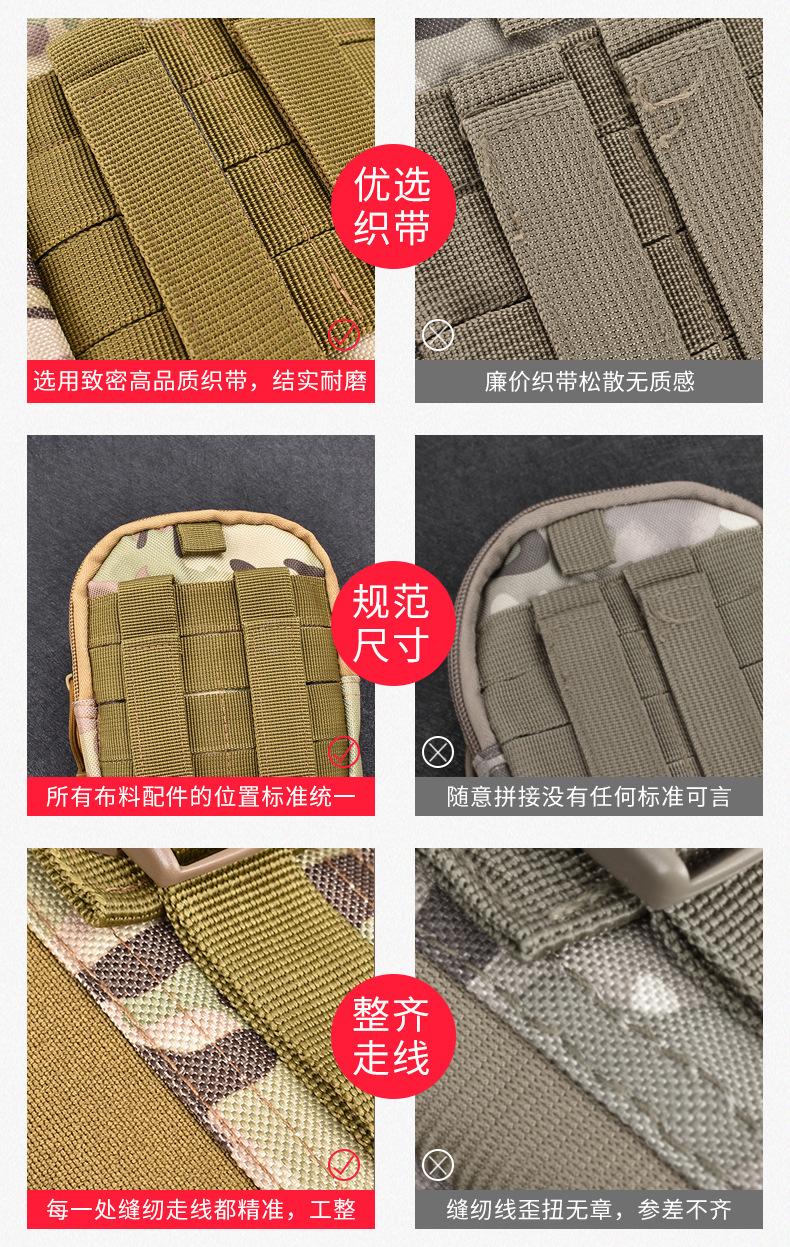 优选织带

选用致密高品质织带，结实耐磨

廉价织带松散无质感

规范尺寸

所有布料配件的位置标准统一

随意拼接没有任何标准可言

整齐走线

每一处缝纫走线都精准，工整

缝纫线歪扭无章，参差不齐