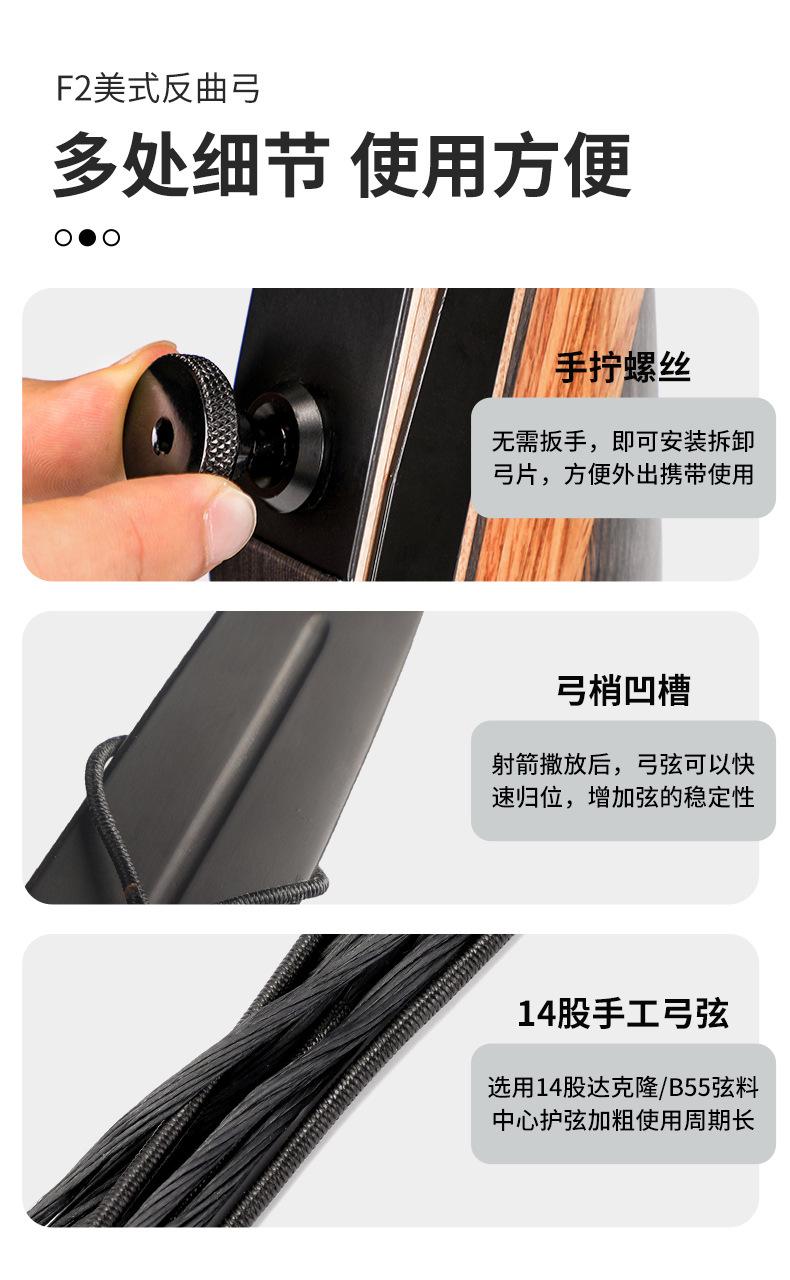 F2美式反曲弓

多处细节 使用方便

手拧螺丝

无需扳手，即可安装拆卸弓片，方便外出携带使用

弓梢凹槽

射箭撒放后，弓弦可以快速归位，增加弦的稳定性

14股手工弓弦

选用14股达克隆/B55弦料中心护弦加粗使用周期长