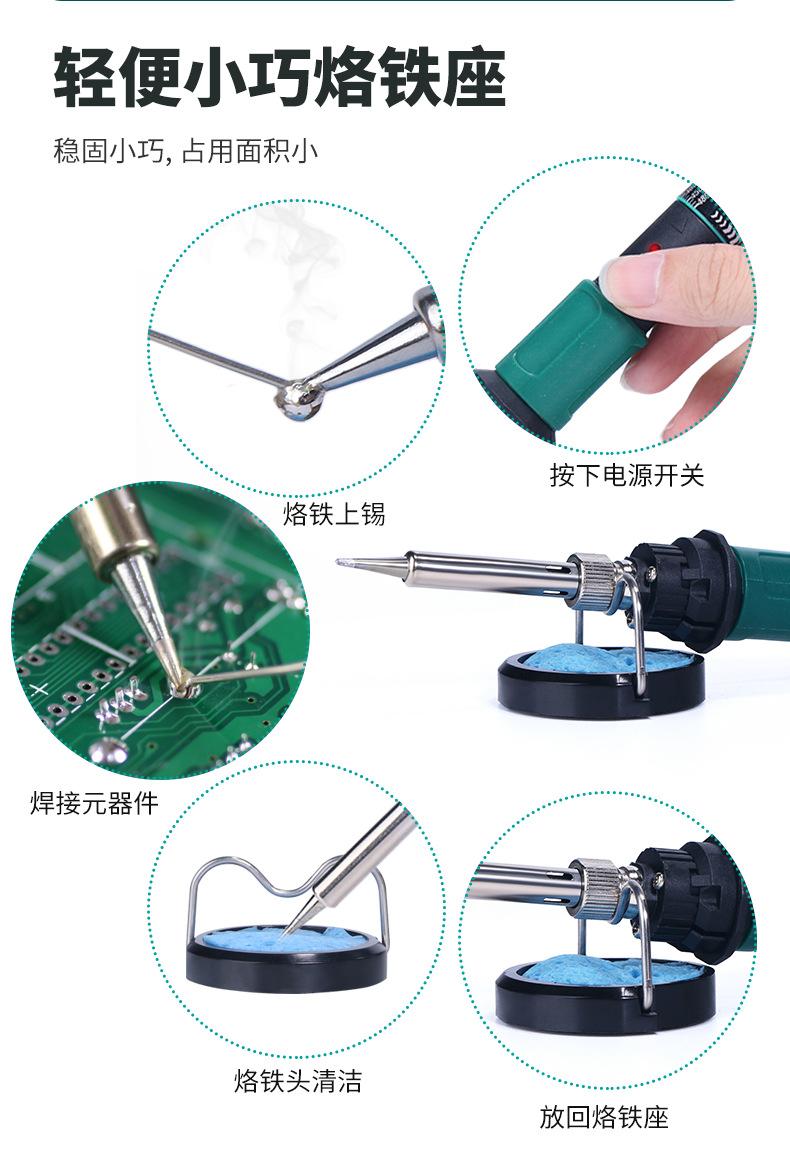 轻便小巧烙铁座

稳固小巧, 占用面积小

按下电源开关

烙铁上锡

焊接元器件

烙铁头清洁

放回烙铁座