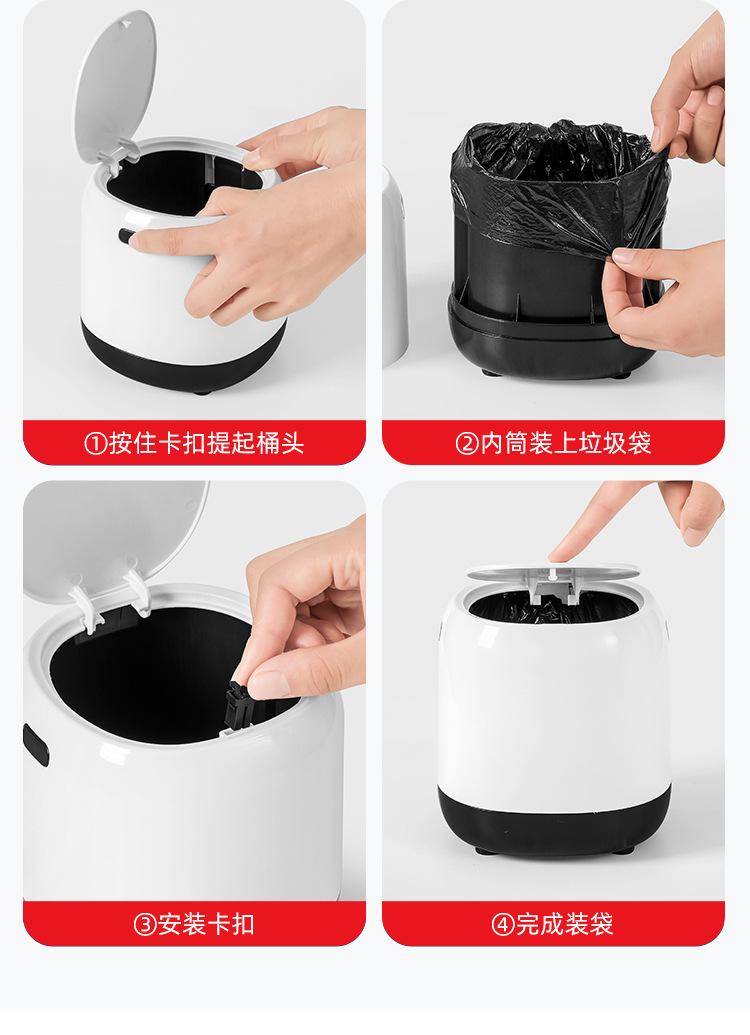 ①按住卡扣提起桶头

②内筒装上垃圾袋

③安装卡扣

④完成装袋