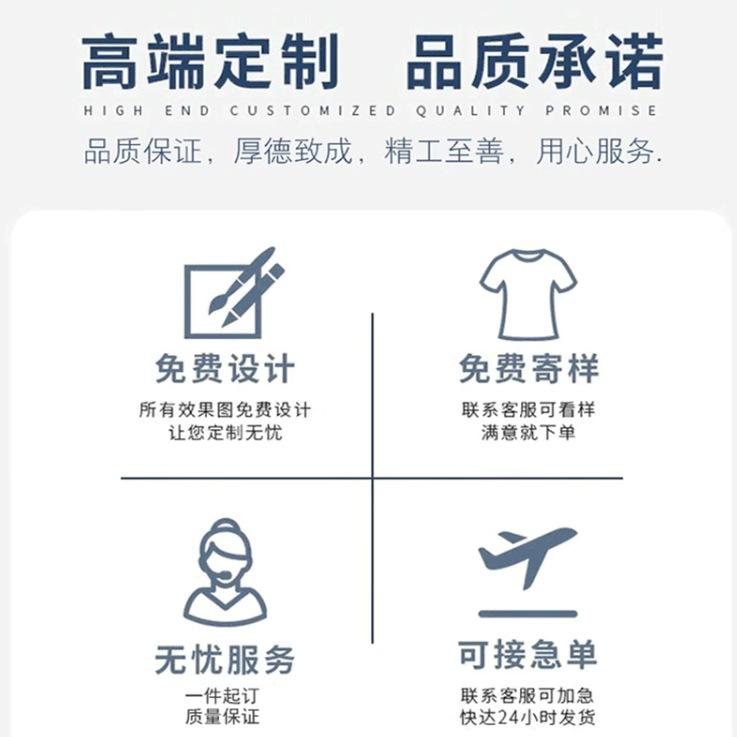 高端定制 品质承诺

HIGH END CUSTOMIZED QUALITY PROMISE

品质保证，厚德致成，精工至善，用心服务.

免费设计

所有效果图免费设计
让您定制无忧

免费寄样

联系客服可看样
满意就下单

无忧服务

一件起订
质量保证

可接急单

联系客服可加急
快达24小时发货