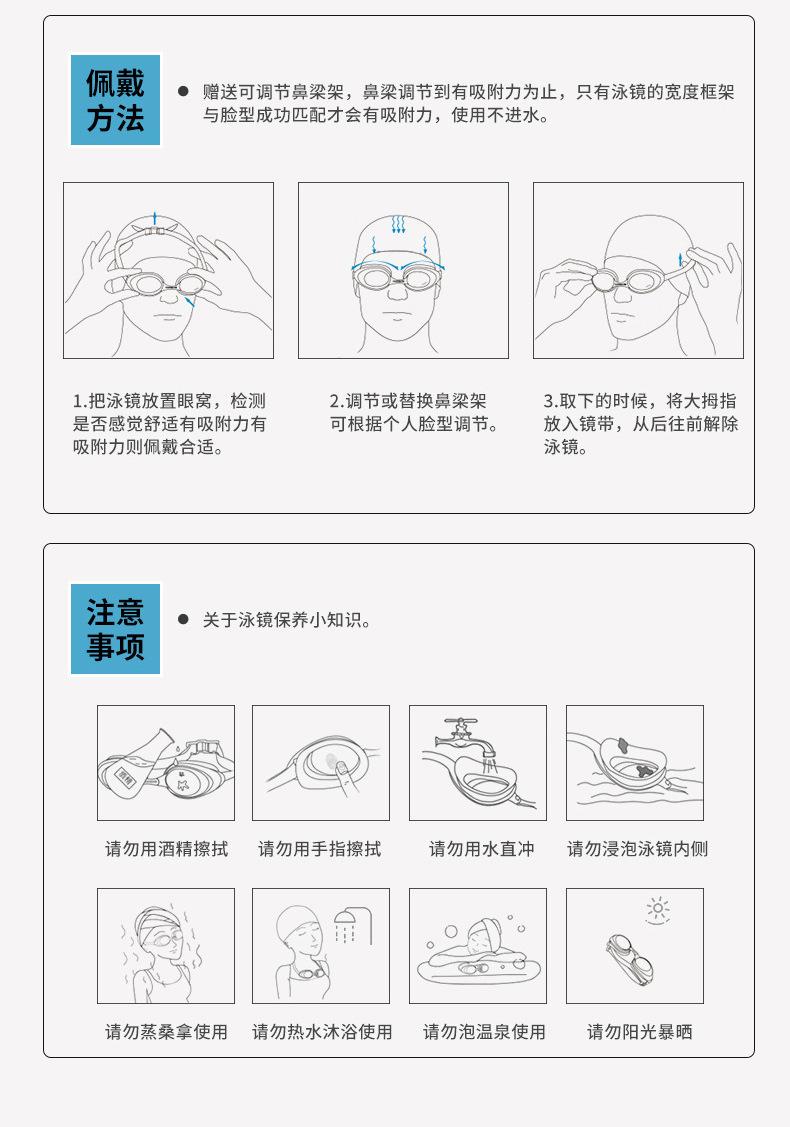 佩戴方法

● 赠送可调节鼻梁架，鼻梁调节到有吸附力为止，只有泳镜的宽度框架与脸型成功匹配才会有吸附力，使用不进水。

1.把泳镜放置眼窝，检测是否感觉舒适有吸附力有吸附力则佩戴合适。

2.调节或替换鼻梁架可根据个人脸型调节。

3.取下的时候，将大拇指放入镜带，从后往前解除泳镜。

注意事项

● 关于泳镜保养小知识。

请勿用酒精擦拭

请勿用手指擦拭

请勿用水直冲

请勿浸泡泳镜内侧

请勿蒸桑拿使用

请勿热水沐浴使用

请勿泡温泉使用

请勿阳光暴晒