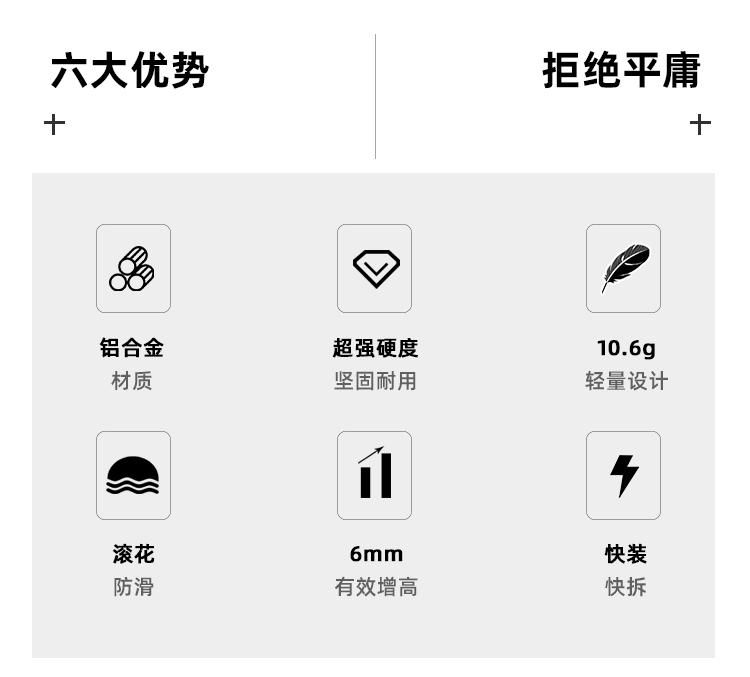 六大优势
+

拒绝平庸
+

铝合金
材质

超强硬度
坚固耐用

10.6g
轻量设计

滚花
防滑

6mm
有效增高

快装
快拆