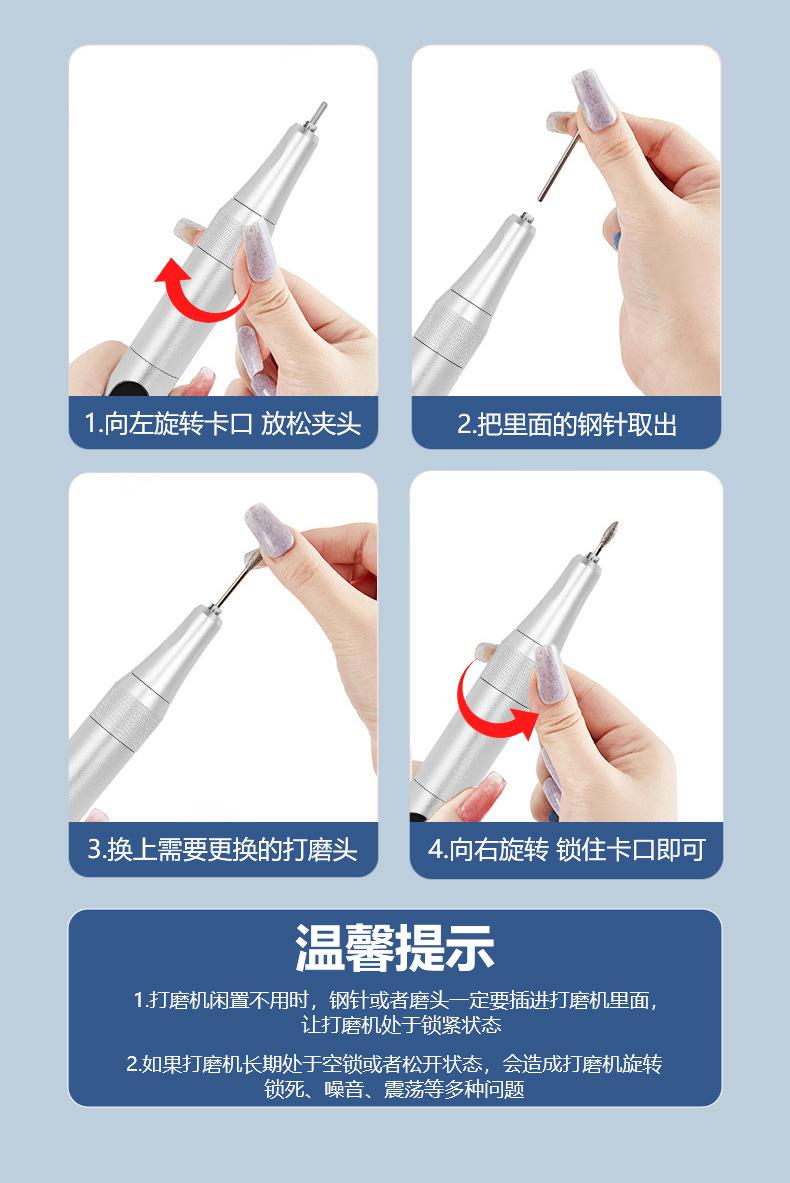 1.向左旋转卡口 放松夹头

2.把里面的钢针取出

3.换上需要更换的打磨头

4.向右旋转 锁住卡口即可

温馨提示

1.打磨机闲置不用时，钢针或者磨头一定要插进打磨机里面，让打磨机处于锁紧状态

2.如果打磨机长期处于空锁或者松开状态，会造成打磨机旋转锁死、噪音、震荡等多种问题