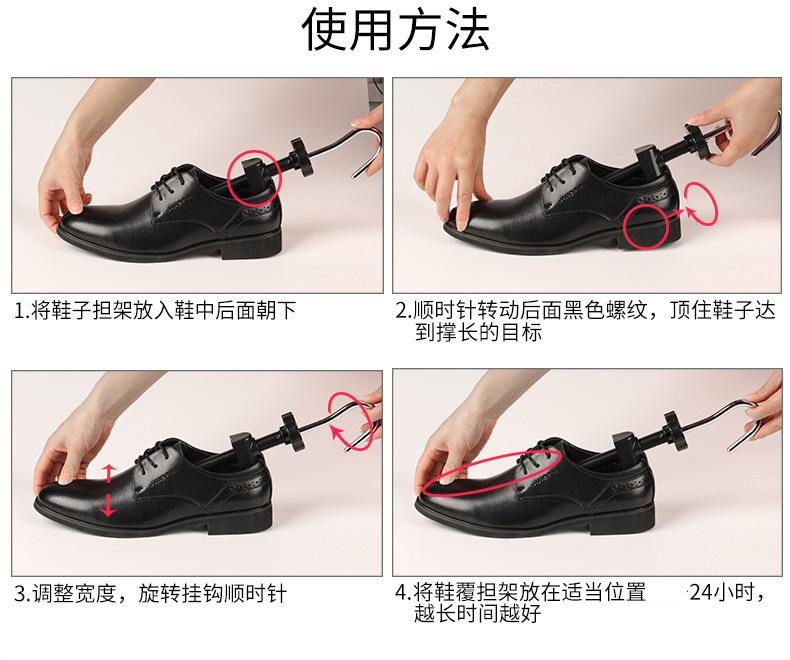 使用方法

1.将鞋子担架放入鞋中后面朝下

2.顺时针转动后面黑色螺纹，顶住鞋子达到撑长的目标

3.调整宽度，旋转挂钩顺时针

4.将鞋覆担架放在适当位置 24小时，越长时间越好