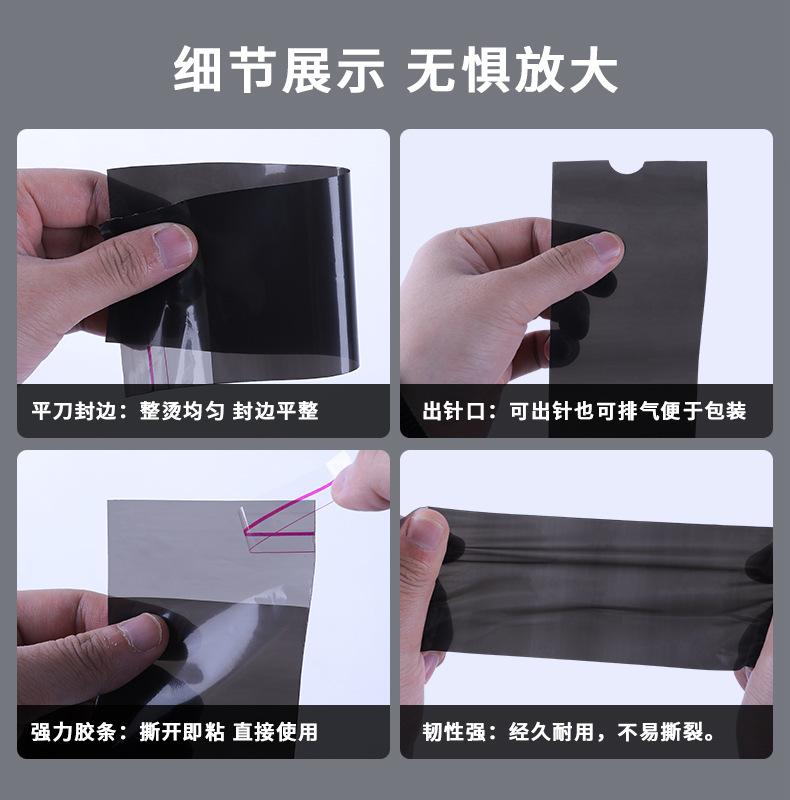 细节展示 无惧放大

平刀封边：整烫均匀 封边平整

出针口：可出针也可排气便于包装

强力胶条：撕开即粘 直接使用

韧性强：经久耐用，不易撕裂。