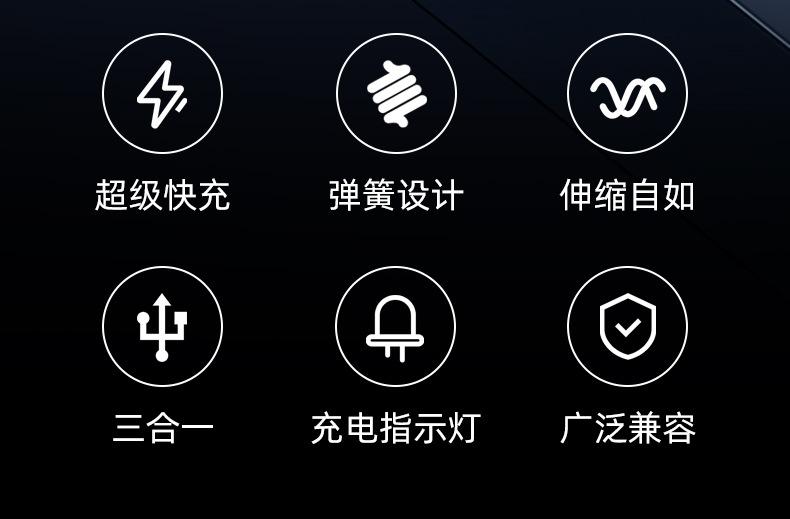 超级快充

弹簧设计

伸缩自如

三合一

充电指示灯

广泛兼容