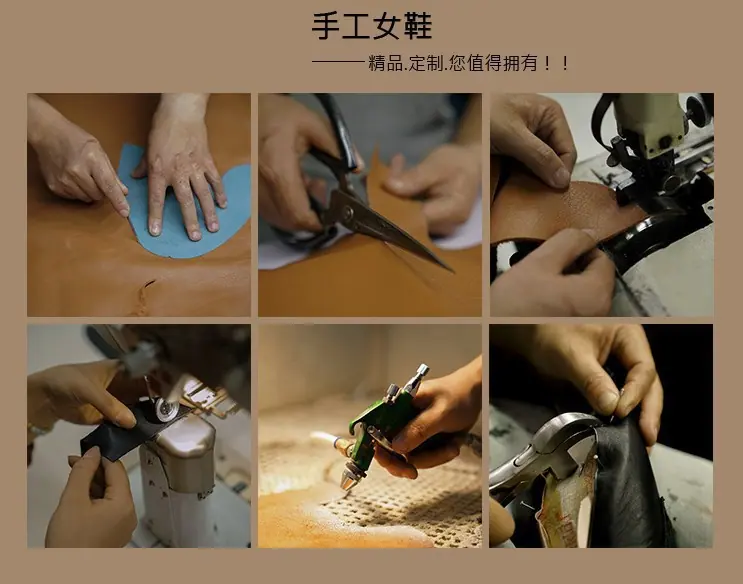 手工女鞋

——精品.定制.您值得拥有！！