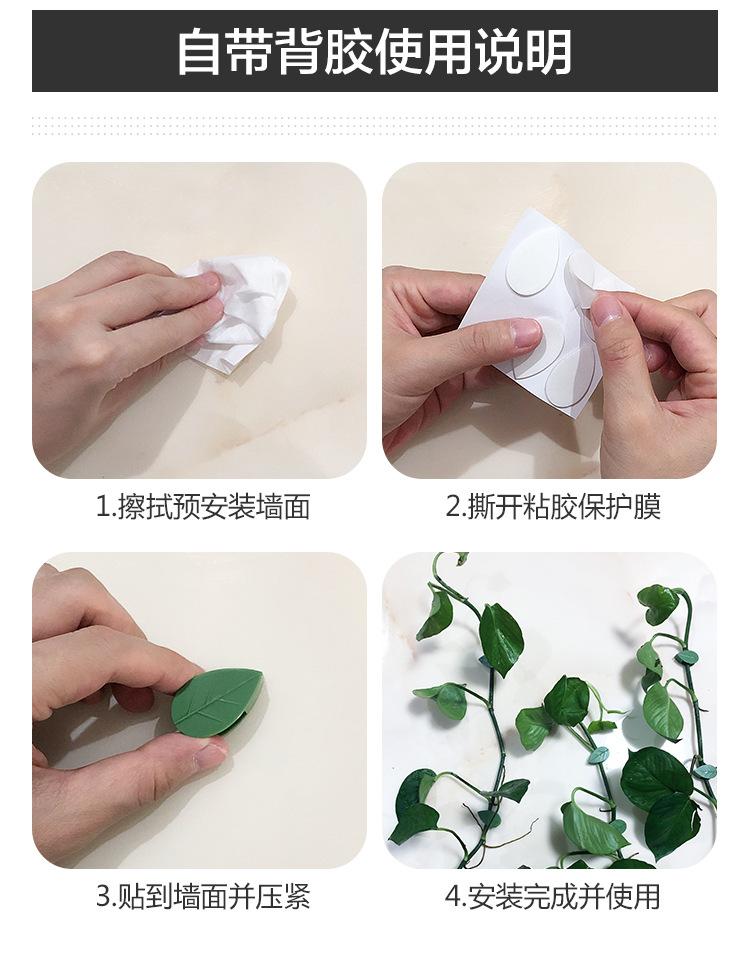 自带背胶使用说明

1.擦拭预安装墙面

2.撕开粘胶保护膜

3.贴到墙面并压紧

4.安装完成并使用