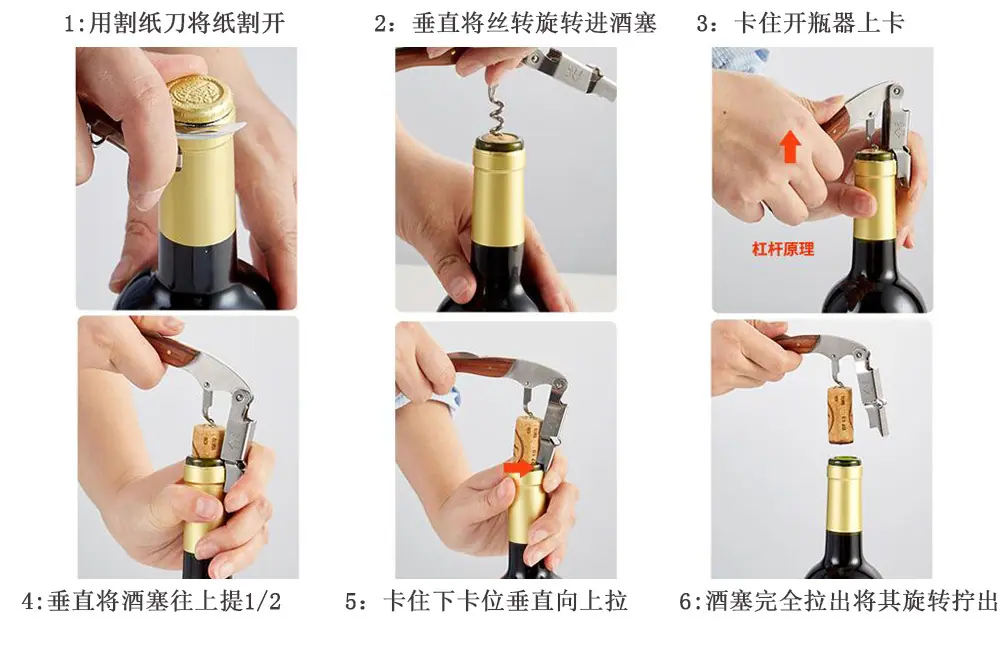 1:用割纸刀将纸割开

2：垂直将丝转旋转进酒塞

3：卡住开瓶器上卡

杠杆原理

4:垂直将酒塞往上提1/2

5：卡住下卡位垂直向上拉

6:酒塞完全拉出将其旋转拧出