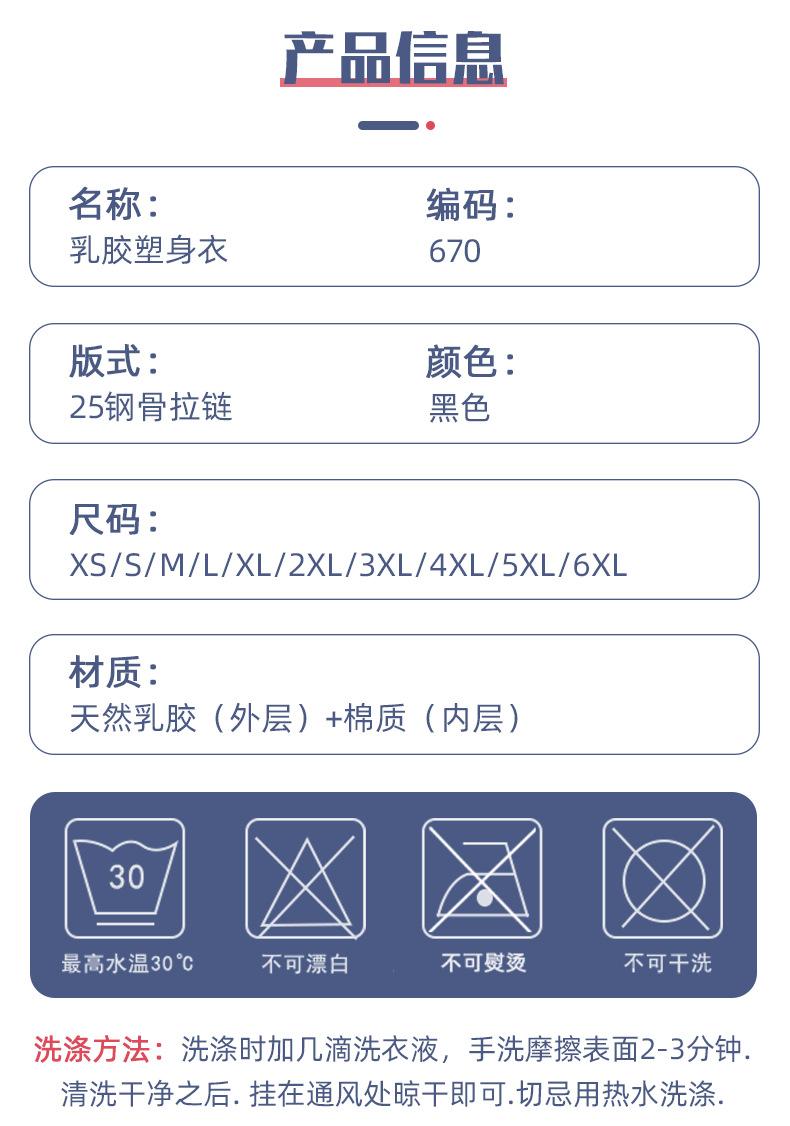 产品信息

名称：
乳胶塑身衣

编码：
670

版式：
25钢骨拉链

颜色：
黑色

尺码：
XS/S/M/L/XL/2XL/3XL/4XL/5XL/6XL

材质：
天然乳胶（外层）+棉质（内层）

30
最高水温30℃

不可漂白

不可熨烫

不可干洗

洗涤方法：洗涤时加几滴洗衣液，手洗摩擦表面2-3分钟.清洗干净之后.挂在通风处晾干即可.切忌用热水洗涤.