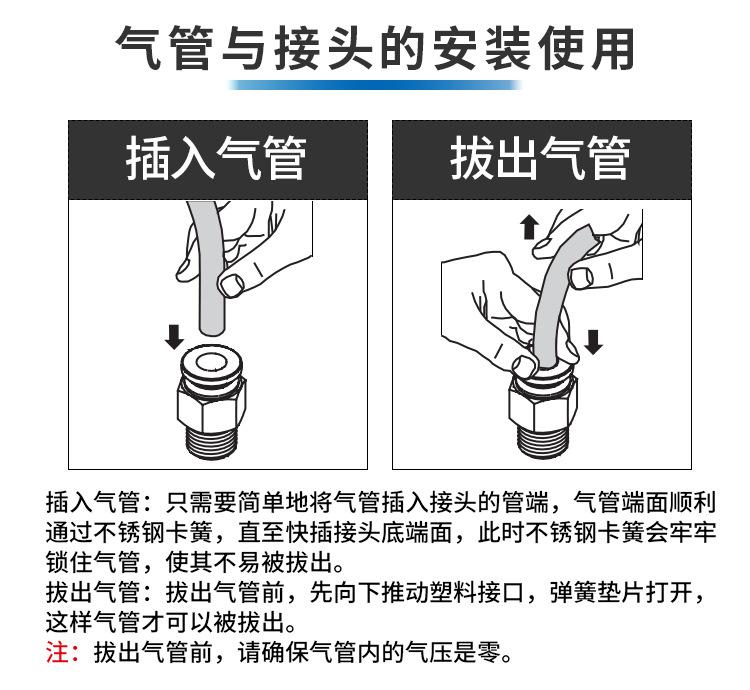 气管与接头的安装使用

插入气管

拔出气管

插入气管：只需要简单地将气管插入接头的管端，气管端面顺利通过不锈钢卡簧，直至快插接头底端面，此时不锈钢卡簧会牢牢锁住气管，使其不易被拔出。
拔出气管：拔出气管前，先向下推动塑料接口，弹簧垫片打开，这样气管才可以被拔出。
注：拔出气管前，请确保气管内的气压是零。