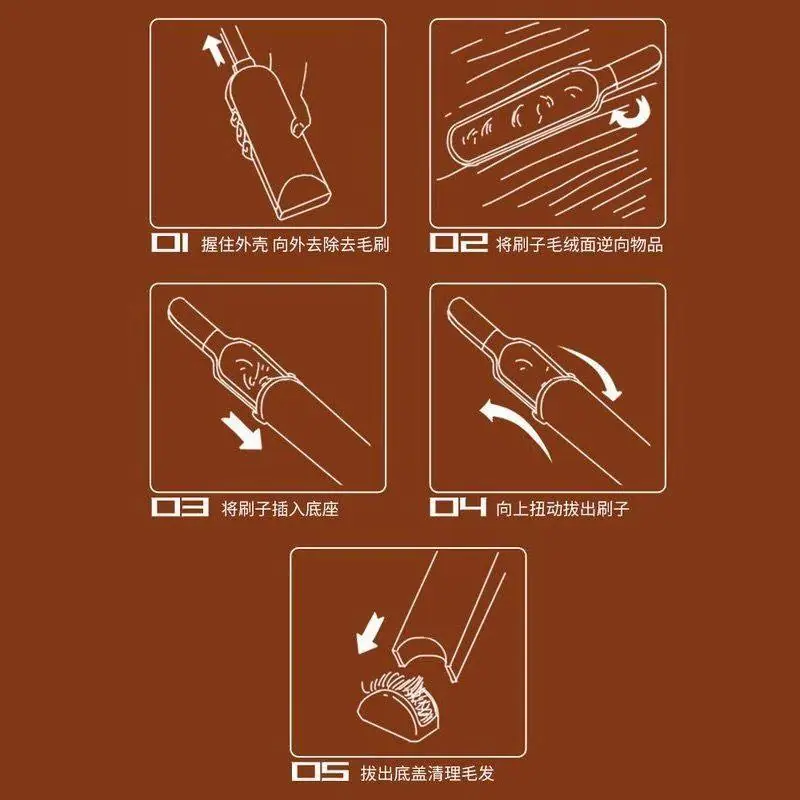 01 握住外壳 向外去除去毛刷

02 将刷子毛绒面逆向物品

03 将刷子插入底座

04 向上扭动拔出刷子

05 拔出底盖清理毛发