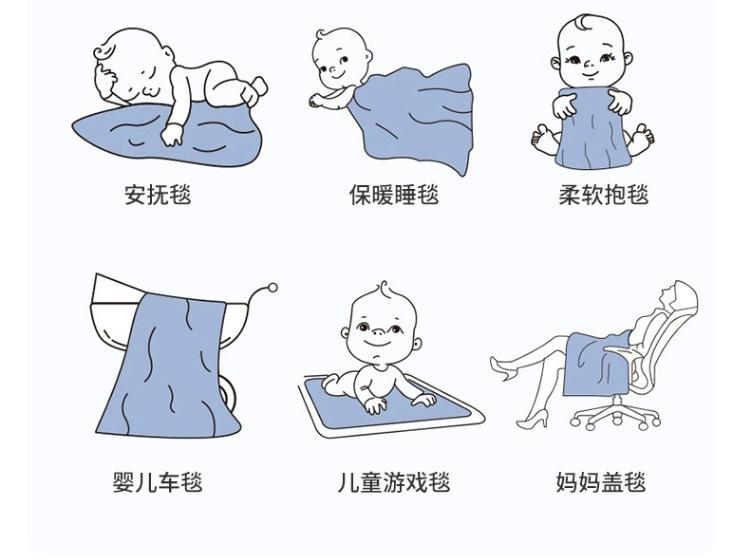 安抚毯

保暖睡毯

柔软抱毯

婴儿车毯

儿童游戏毯

妈妈盖毯