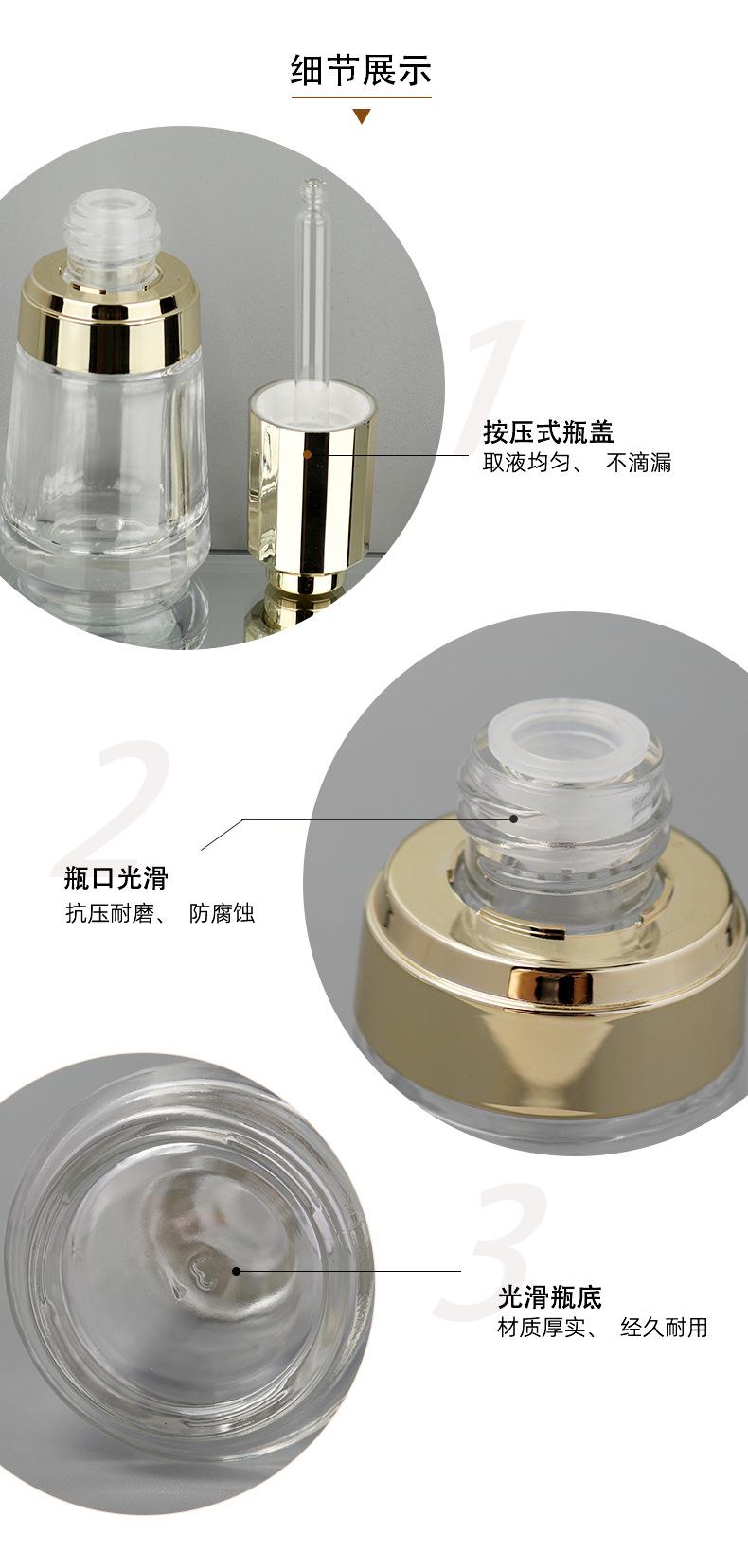 细节展示

1

按压式瓶盖
取液均匀、 不滴漏

2

瓶口光滑
抗压耐磨、 防腐蚀

3

光滑瓶底
材质厚实、 经久耐用