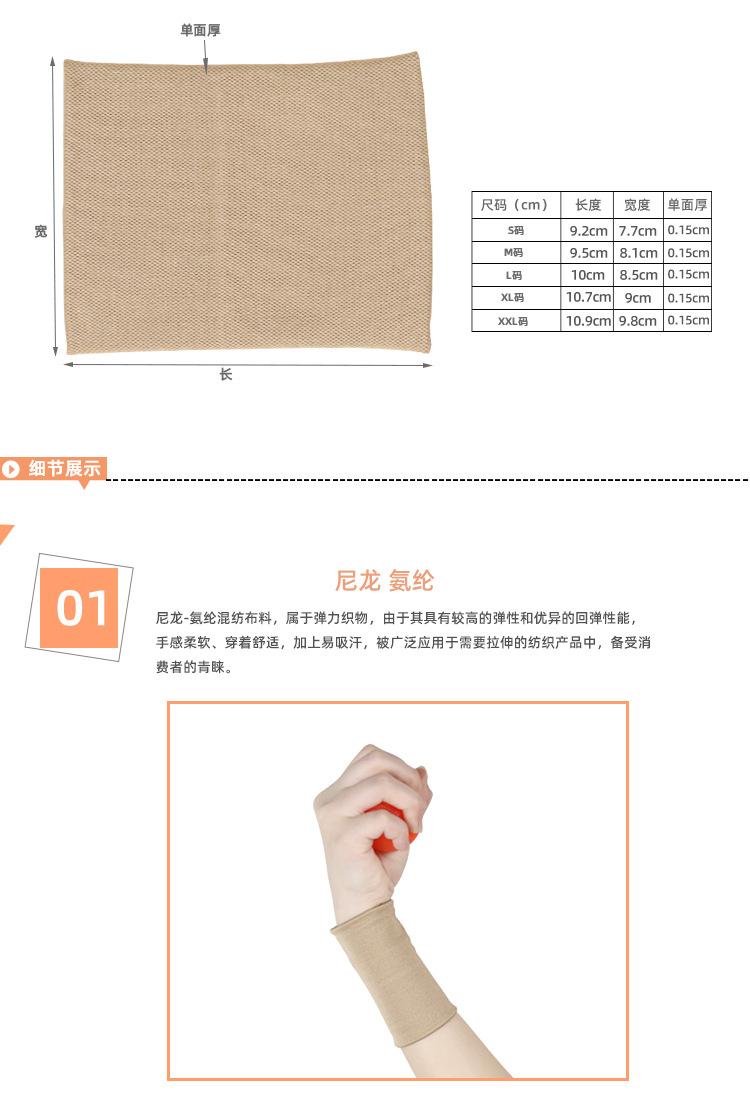 单面厚

宽

长

| 尺码（cm） | 长度 | 宽度 | 单面厚 |
|---|---|---|---|
| S码 | 9.2cm | 7.7cm | 0.15cm |
| M码 | 9.5cm | 8.1cm | 0.15cm |
| L码 | 10cm | 8.5cm | 0.15cm |
| XL码 | 10.7cm | 9cm | 0.15cm |
| XXL码 | 10.9cm | 9.8cm | 0.15cm |

细节展示

01

尼龙 氨纶

尼龙-氨纶混纺布料，属于弹力织物，由于其具有较高的弹性和优异的回弹性能，手感柔软、穿着舒适，加上易吸汗，被广泛应用于需要拉伸的纺织产品中，备受消费者的青睐。