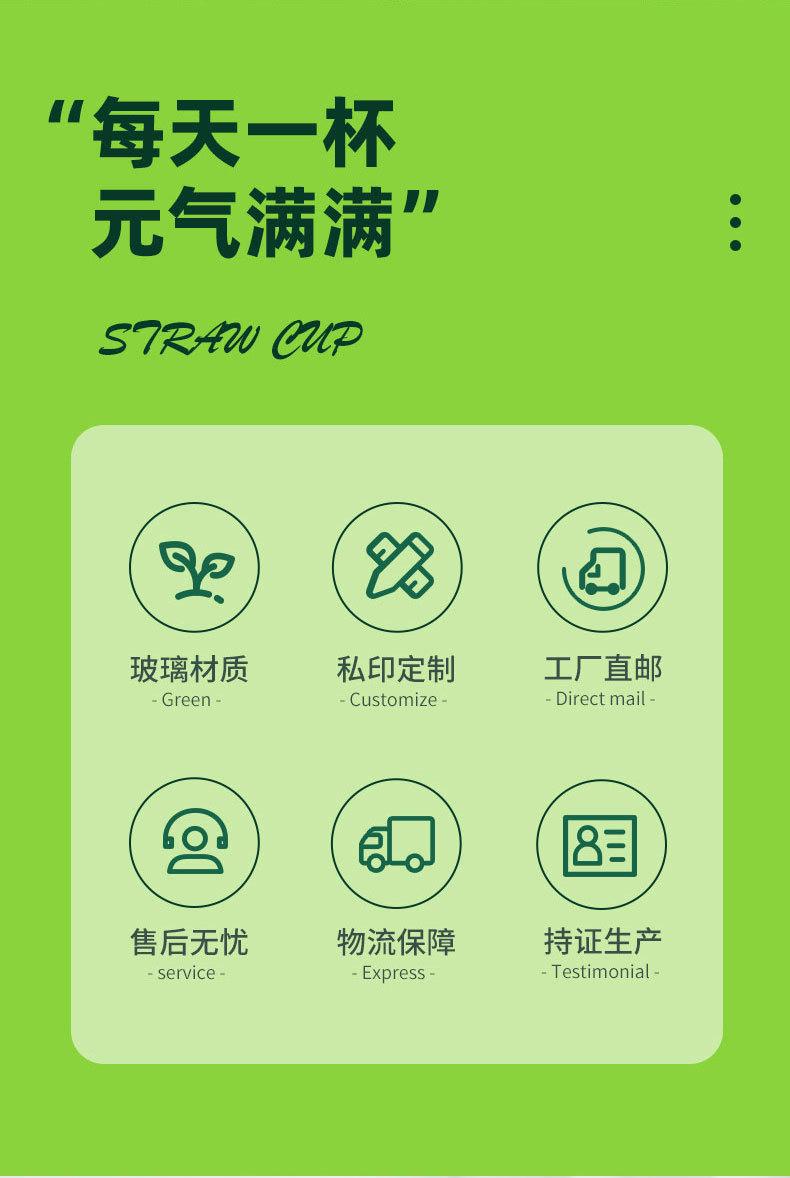 “每天一杯
元气满满”

STRAW CUP

玻璃材质
- Green -

私印定制
- Customize -

工厂直邮
- Direct mail -

售后无忧
- service -

物流保障
- Express -

持证生产
- Testimonial -