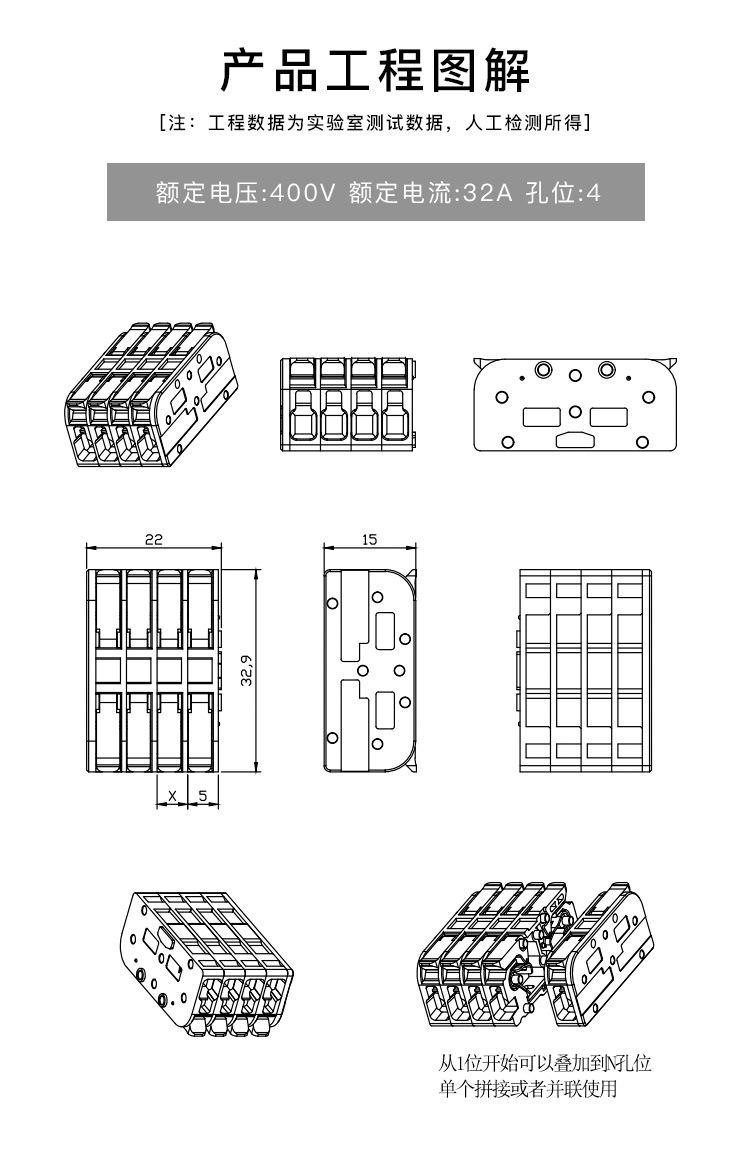 产品工程图解

[注：工程数据为实验室测试数据，人工检测所得]

额定电压:400V 额定电流:32A 孔位:4

22

15

32,9

X

5

从1位开始可以叠加到N孔位
单个拼接或者并联使用