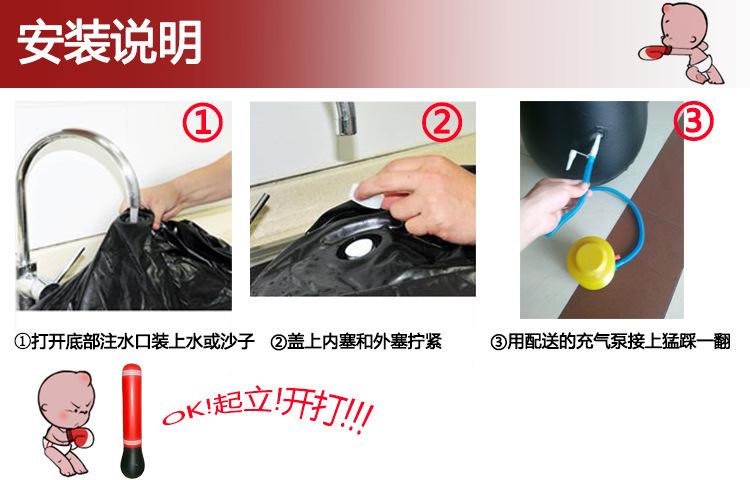 安装说明

①

②

③

①打开底部注水口装上水或沙子

②盖上内塞和外塞拧紧

③用配送的充气泵接上猛踩一翻

OK!起立!开打!!!