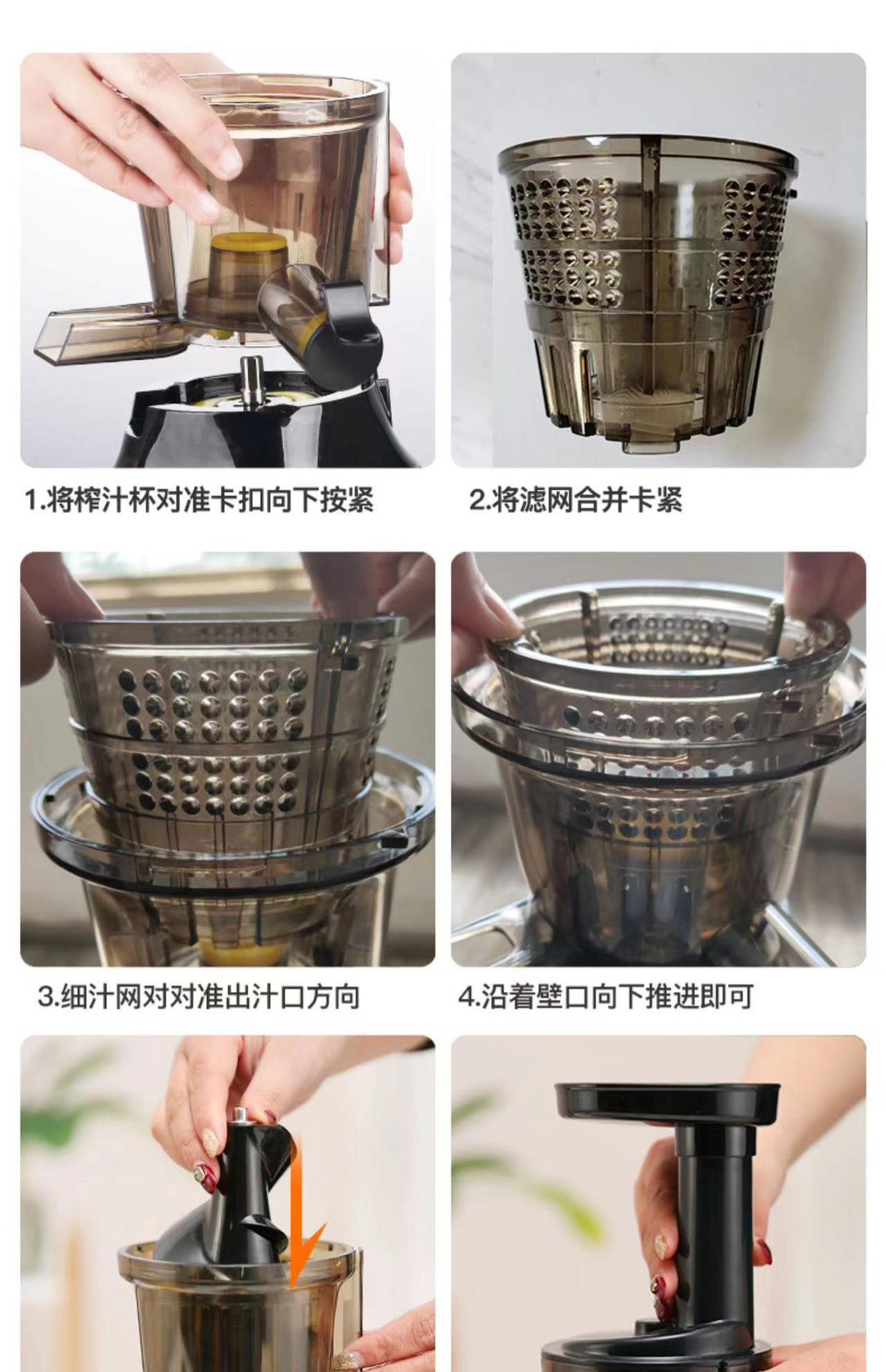 1.将榨汁杯对准卡扣向下按紧

2.将滤网合并卡紧

3.细汁网对对准出汁口方向

4.沿着壁口向下推进即可