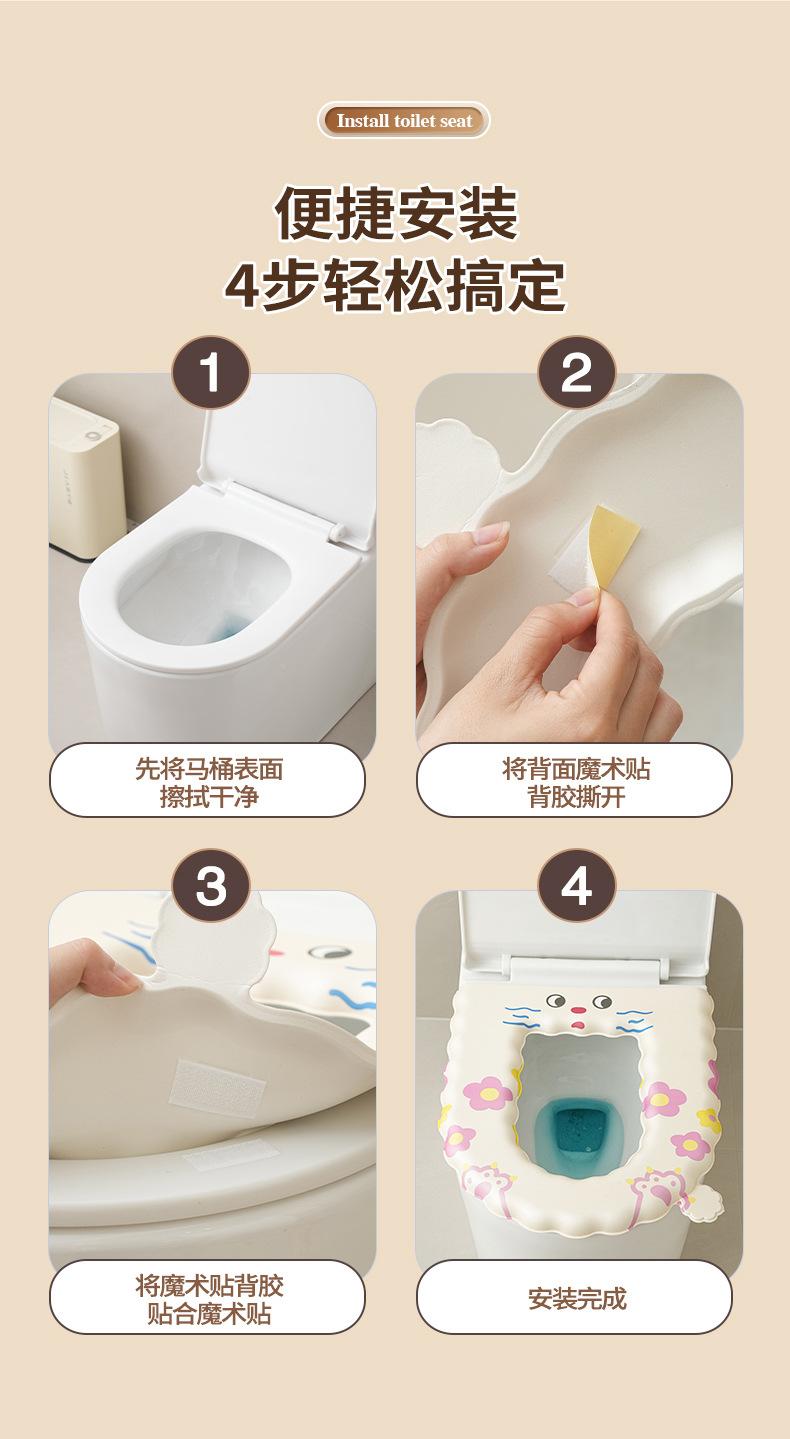 Install toilet seat

便捷安装
4步轻松搞定

1

先将马桶表面
擦拭干净

2

将背面魔术贴
背胶撕开

3

将魔术贴背胶
贴合魔术贴

4

安装完成