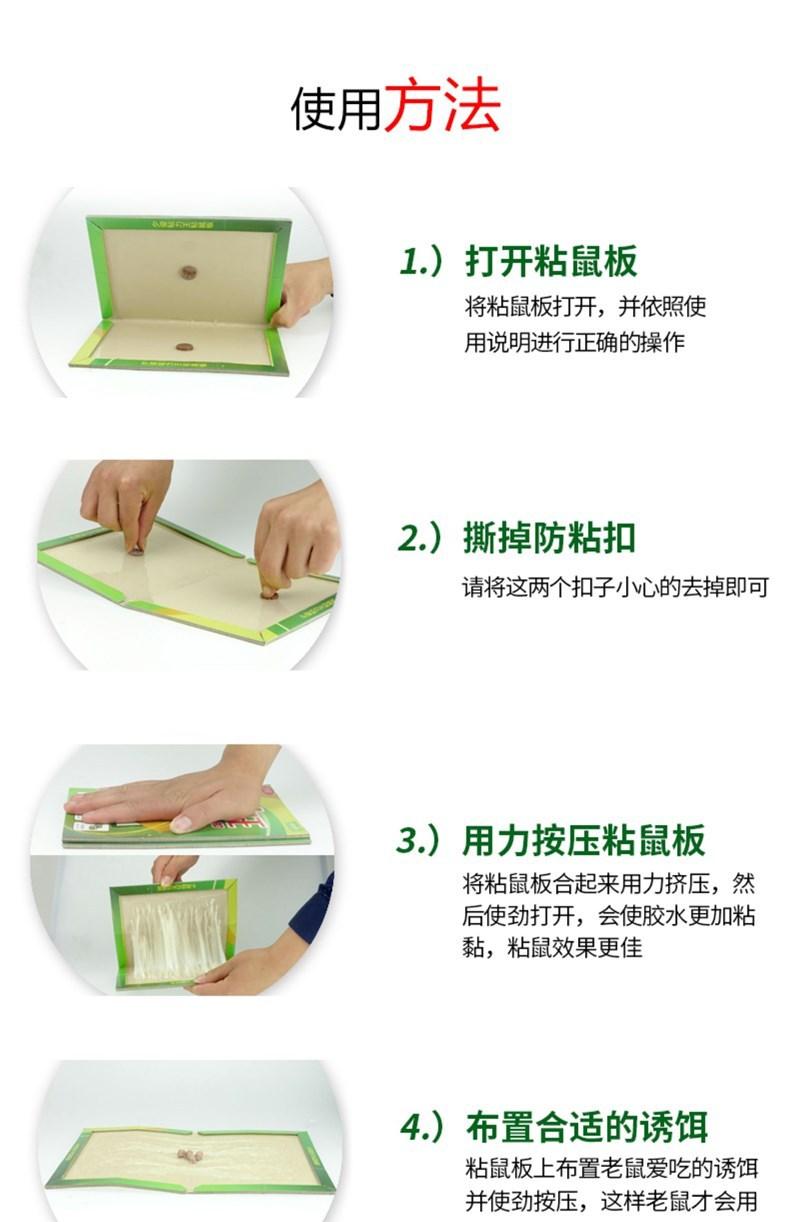 使用方法

1.）打开粘鼠板
将粘鼠板打开，并依照使用说明进行正确的操作

2.）撕掉防粘扣
请将这两个扣子小心的去掉即可

3.）用力按压粘鼠板
将粘鼠板合起来用力挤压，然后使劲打开，会使胶水更加粘黏，粘鼠效果更佳

4.）布置合适的诱饵
粘鼠板上布置老鼠爱吃的诱饵并使劲按压，这样老鼠才会用