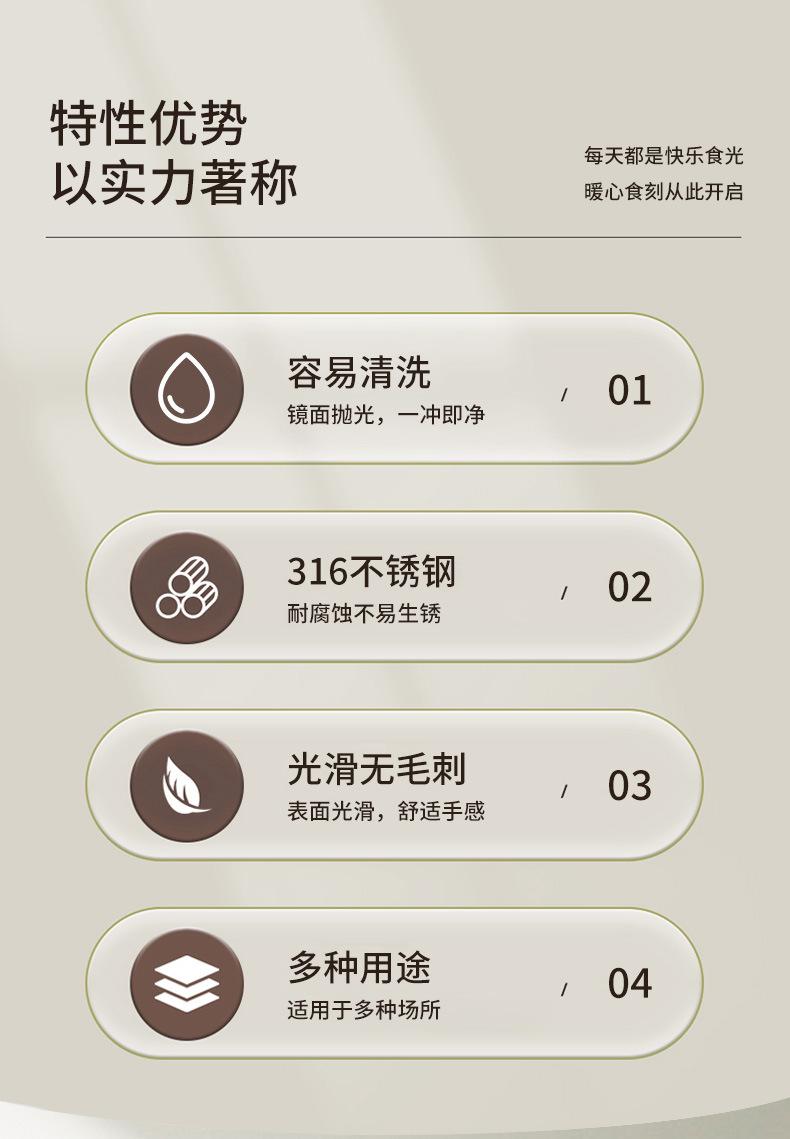 特性优势
以实力著称

每天都是快乐食光
暖心食刻从此开启

容易清洗
镜面抛光，一冲即净
/ 01

316不锈钢
耐腐蚀不易生锈
/ 02

光滑无毛刺
表面光滑，舒适手感
/ 03

多种用途
适用于多种场所
/ 04