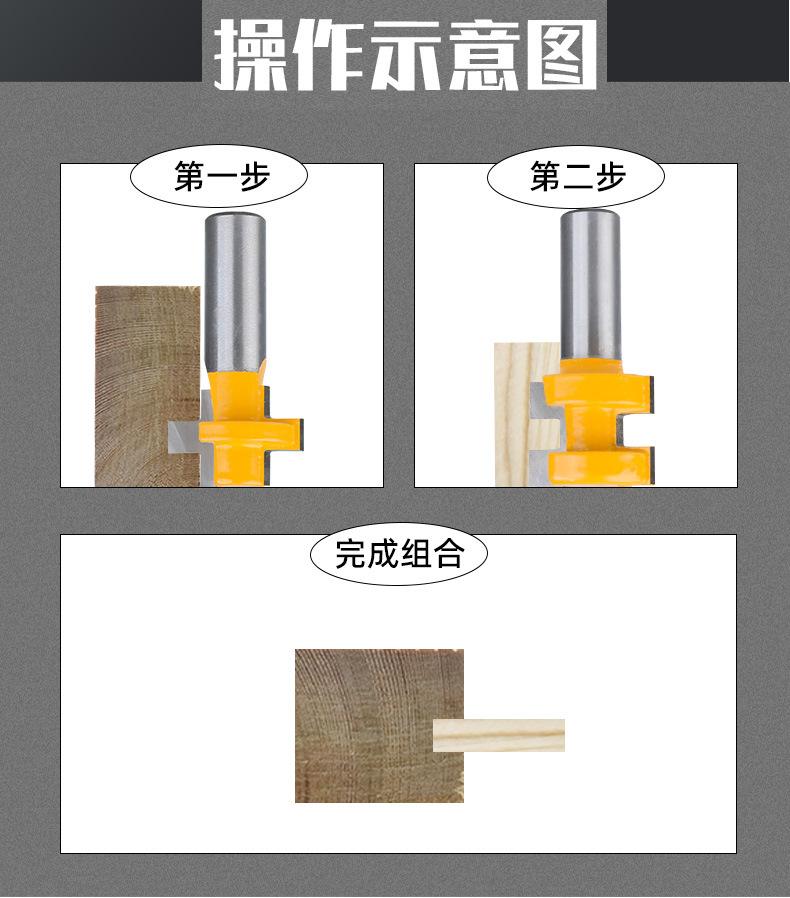 操作示意图

第一步

第二步

完成组合