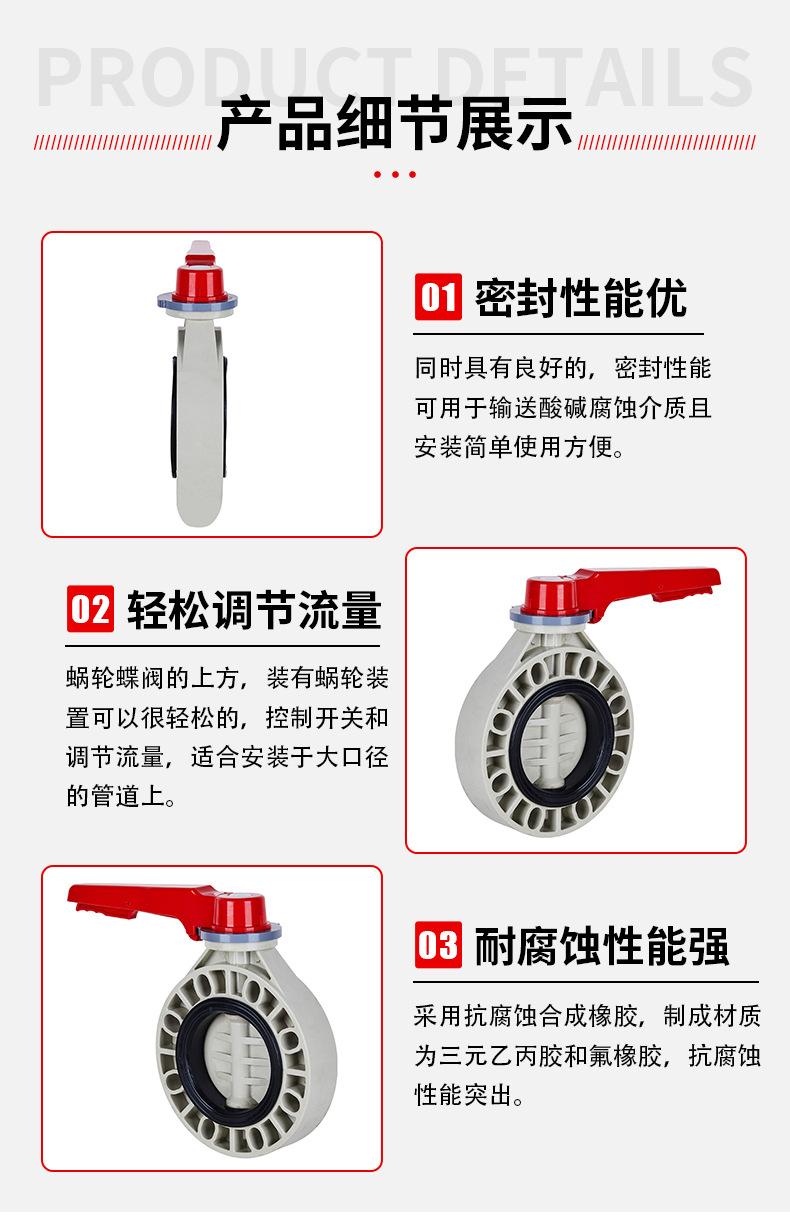 PRODUCT DETAILS
产品细节展示

01 密封性能优

同时具有良好的，密封性能可用于输送酸碱腐蚀介质且安装简单使用方便。

02 轻松调节流量

蜗轮蝶阀的上方，装有蜗轮装置可以很轻松的，控制开关和调节流量，适合安装于大口径的管道上。

03 耐腐蚀性能强

采用抗腐蚀合成橡胶，制成材质为三元乙丙胶和氟橡胶，抗腐蚀性能突出。