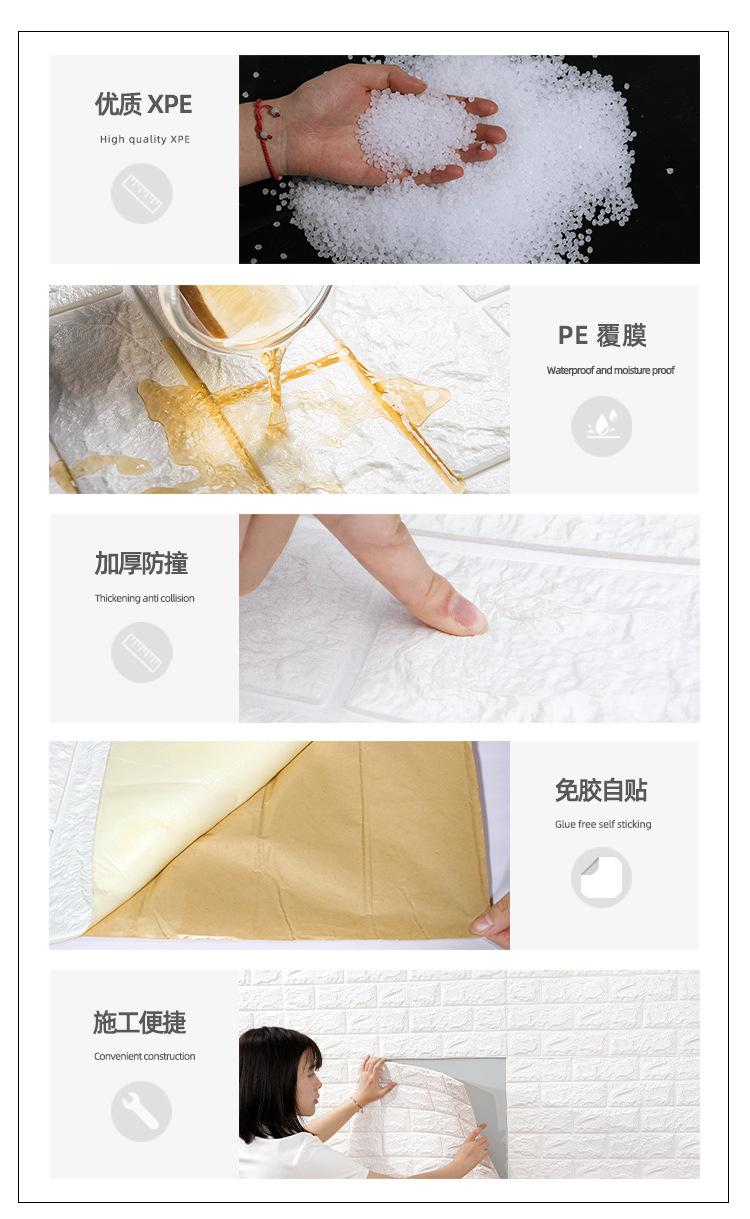 优质 XPE

High quality XPE

PE 覆膜

Waterproof and moisture proof

加厚防撞

Thickening anti collision

免胶自贴

Glue free self sticking

施工便捷

Convenient construction