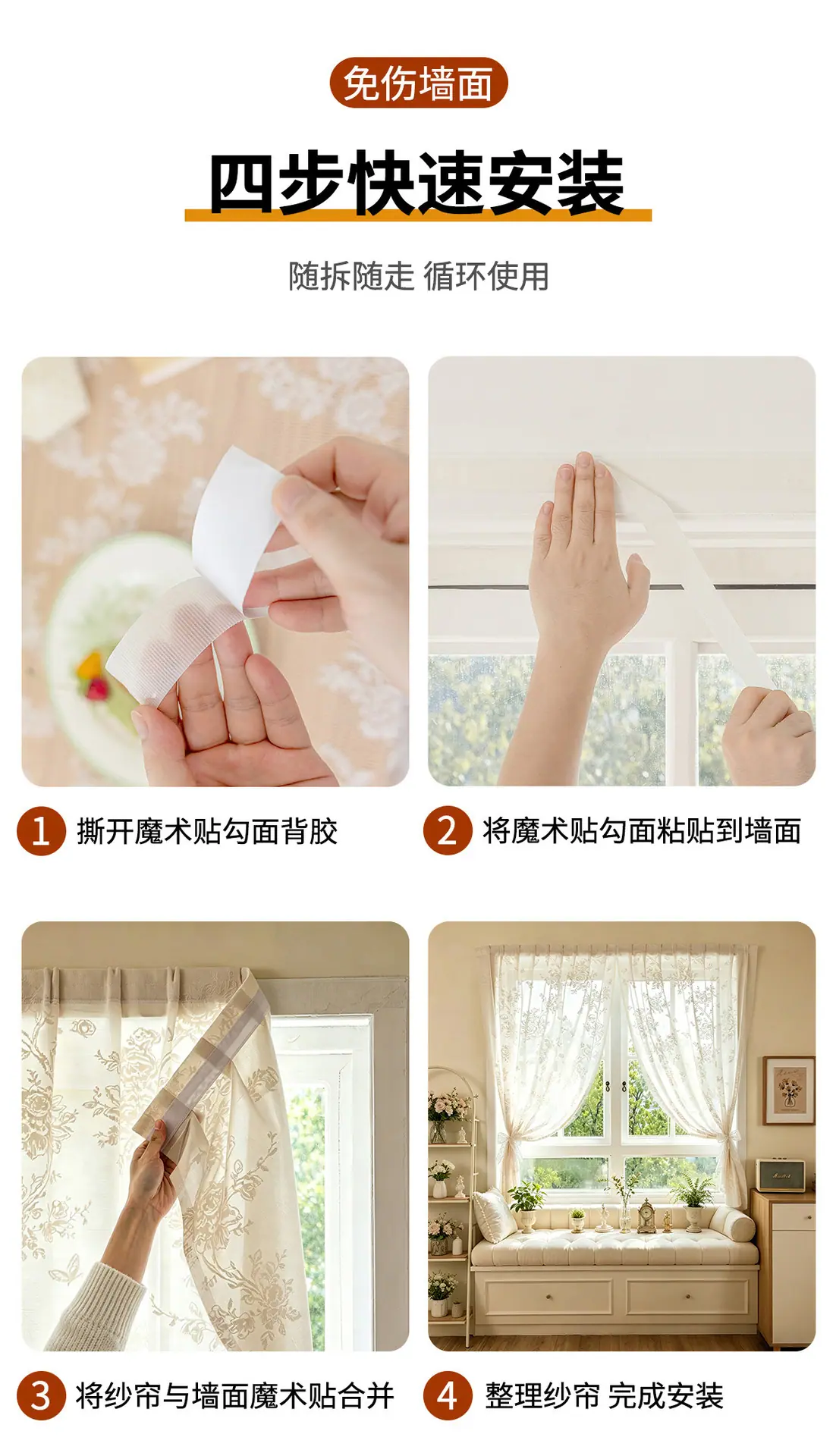 免伤墙面

四步快速安装

随拆随走 循环使用

1 撕开魔术贴勾面背胶

2 将魔术贴勾面粘贴到墙面

3 将纱帘与墙面魔术贴合并

4 整理纱帘 完成安装