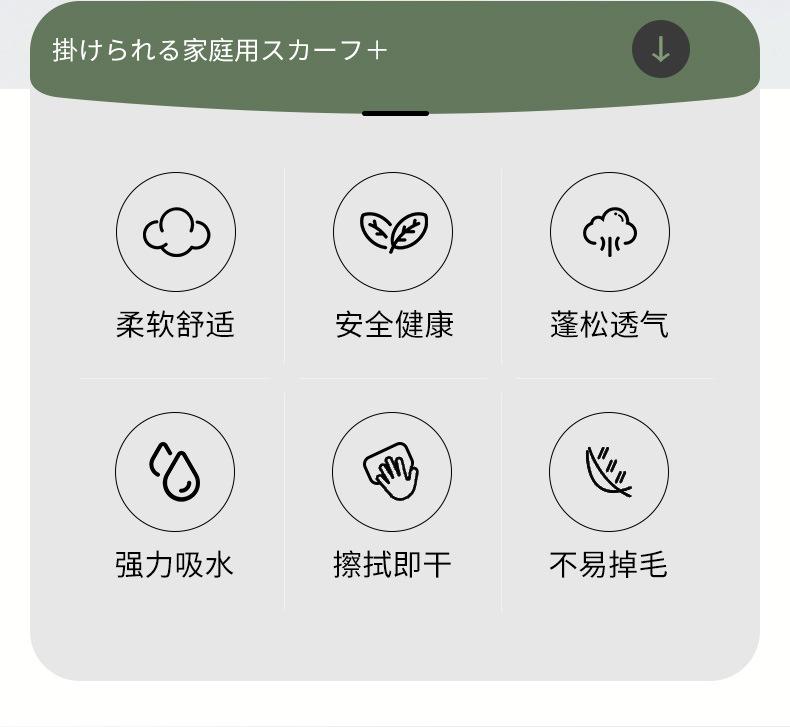 掛けられる家庭用スカーフ＋

柔软舒适

安全健康

蓬松透气

强力吸水

擦拭即干

不易掉毛