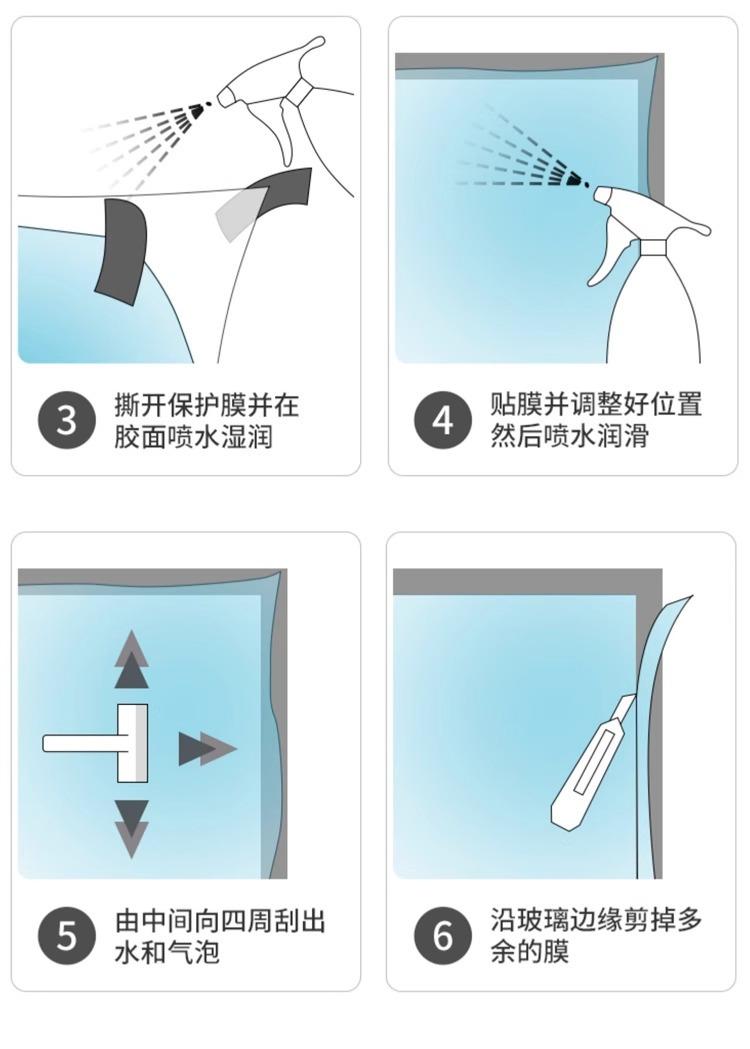 3 撕开保护膜并在胶面喷水湿润

4 贴膜并调整好位置然后喷水润滑

5 由中间向四周刮出水和气泡

6 沿玻璃边缘剪掉多余的膜