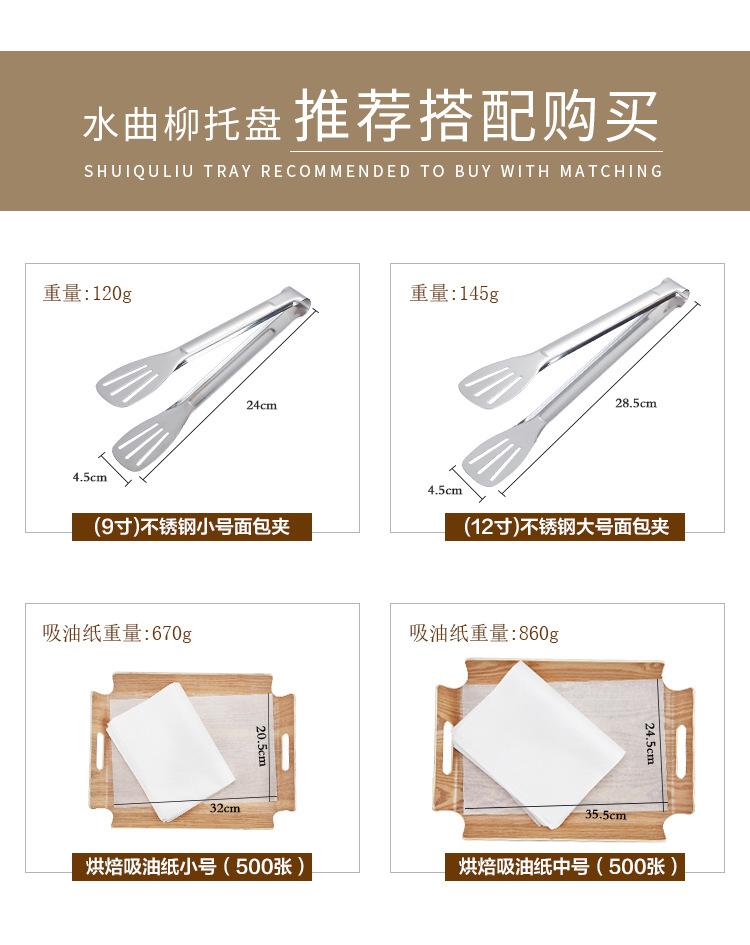 水曲柳托盘 推荐搭配购买
SHUIQULIU TRAY RECOMMENDED TO BUY WITH MATCHING

重量:120g
24cm
4.5cm
(9寸)不锈钢小号面包夹

重量:145g
28.5cm
4.5cm
(12寸)不锈钢大号面包夹

吸油纸重量:670g
20.5cm
32cm
烘焙吸油纸小号(500张)

吸油纸重量:860g
24.5cm
35.5cm
烘焙吸油纸中号(500张)