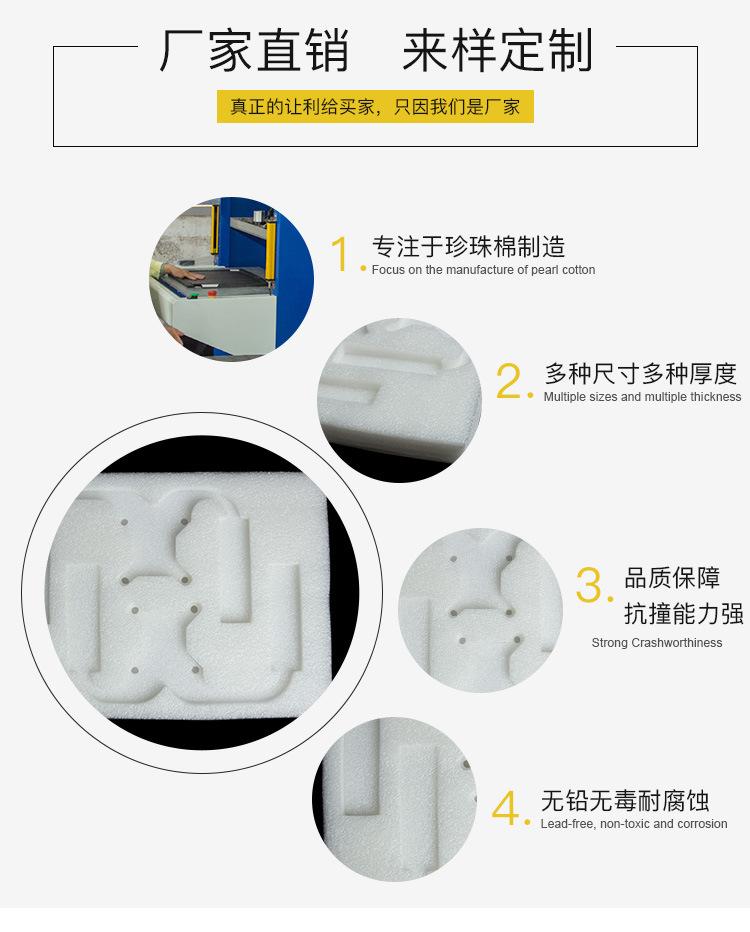 厂家直销 来样定制

真正的让利给买家，只因我们是厂家

1. 专注于珍珠棉制造
Focus on the manufacture of pearl cotton

2. 多种尺寸多种厚度
Multiple sizes and multiple thickness

3. 品质保障
抗撞能力强
Strong Crashworthiness

4. 无铅无毒耐腐蚀
Lead-free, non-toxic and corrosion