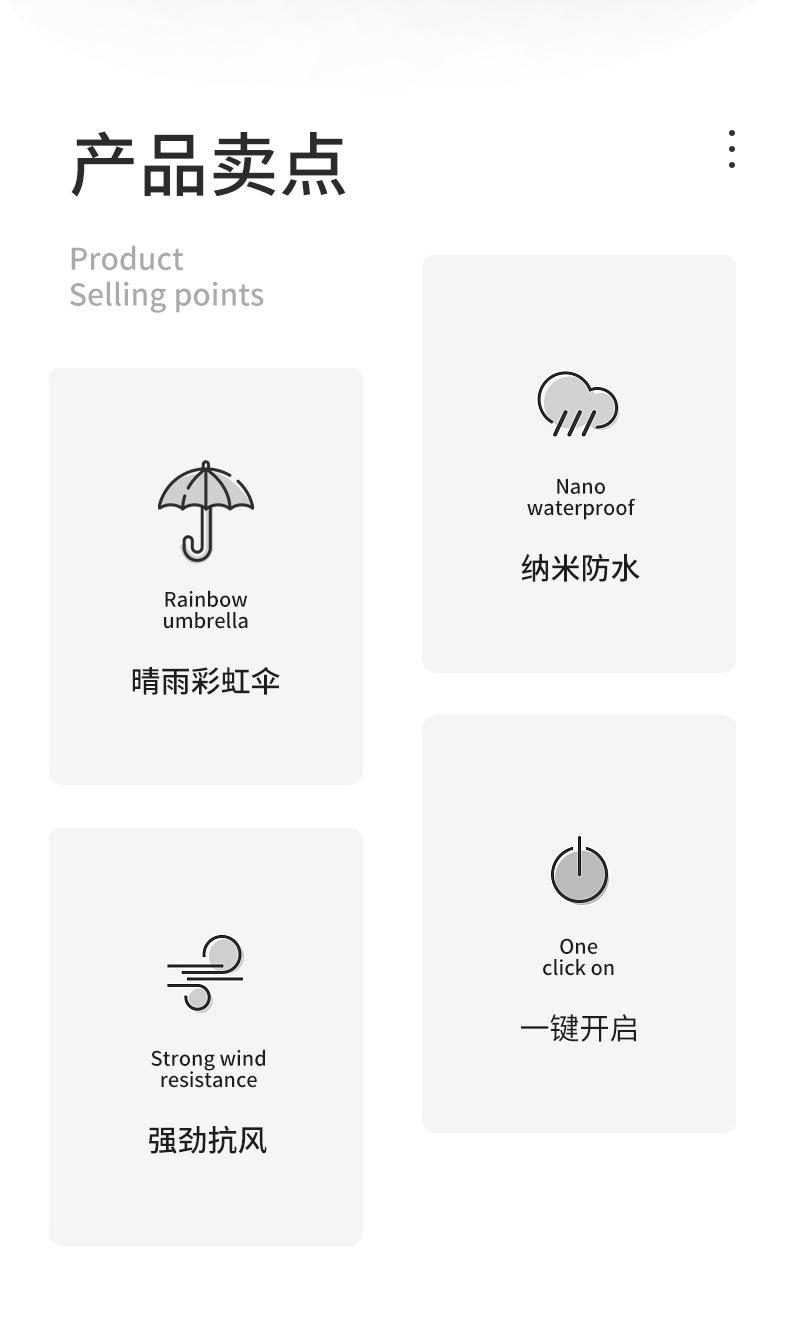 产品卖点

Product
Selling points

Rainbow
umbrella

晴雨彩虹伞

Strong wind
resistance

强劲抗风

Nano
waterproof

纳米防水

One
click on

一键开启