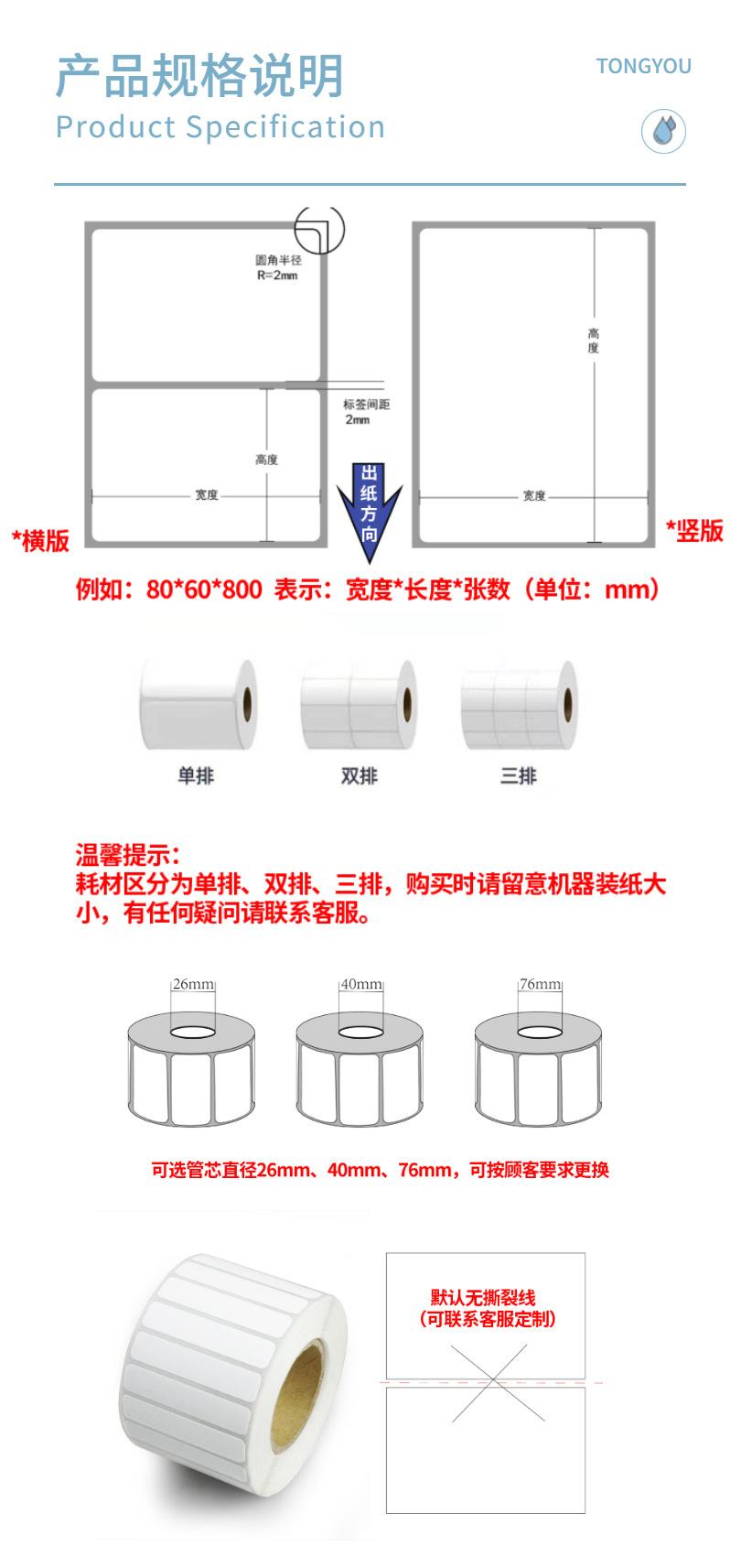 产品规格说明

Product Specification

TONGYOU

圆角半径
R=2mm

标签间距
2mm

高度

宽度

出纸方向

高度

宽度

*横版

*竖版

例如：80*60*800 表示：宽度*长度*张数（单位：mm）

单排

双排

三排

温馨提示：
耗材区分为单排、双排、三排，购买时请留意机器装纸大小，有任何疑问请联系客服。

26mm

40mm

76mm

可选管芯直径26mm、40mm、76mm，可按顾客要求更换

默认无撕裂线
（可联系客服定制）