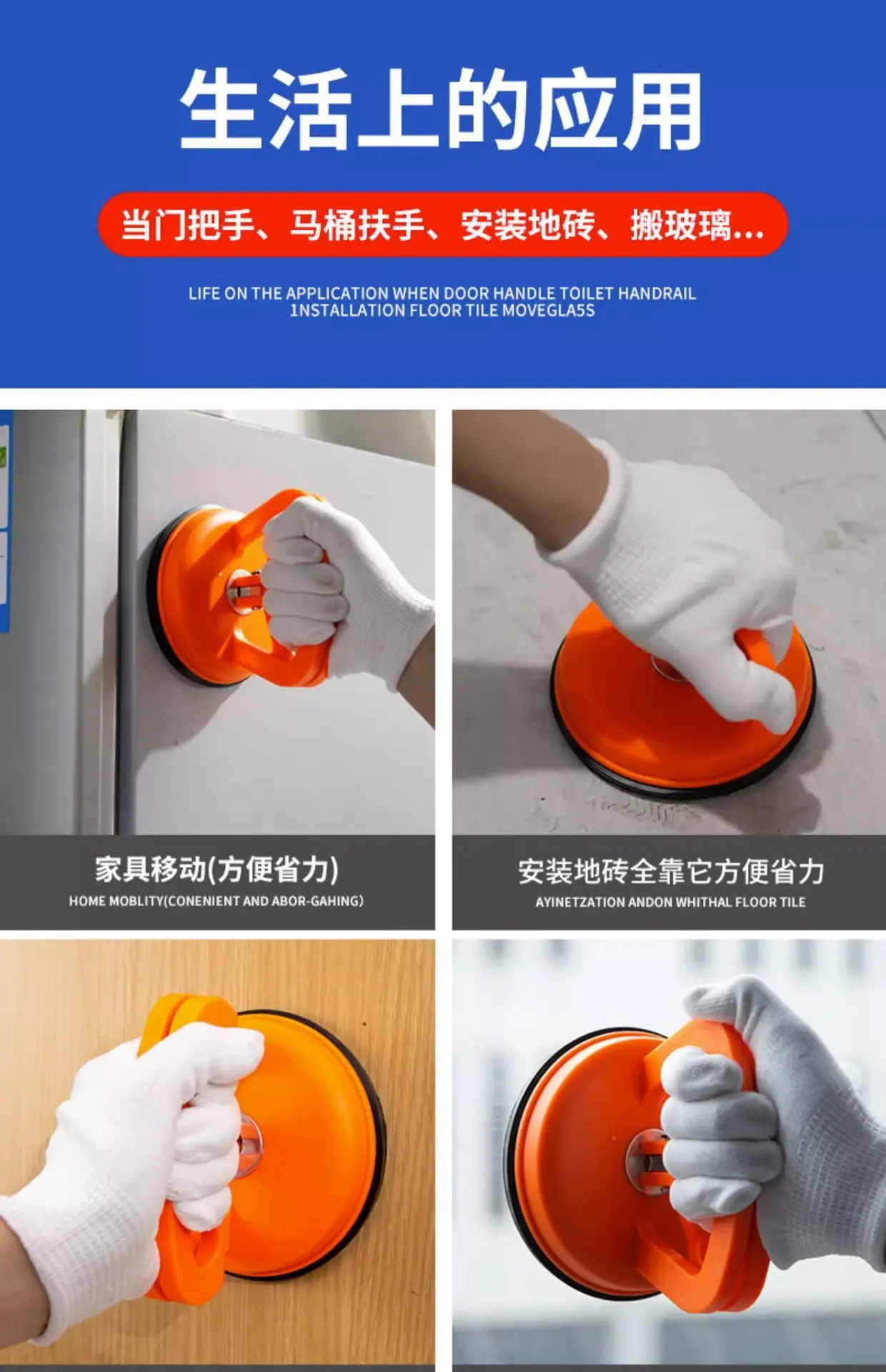 生活上的应用

当门把手、马桶扶手、安装地砖、搬玻璃...

LIFE ON THE APPLICATION WHEN DOOR HANDLE TOILET HANDRAIL 1NSTALLATION FLOOR TILE MOVEGLA5S

家具移动(方便省力)
HOME MOBLITY(CONENIENT AND ABOR-GAHING)

安装地砖全靠它方便省力
AYINETZATION ANDON WHITHAL FLOOR TILE