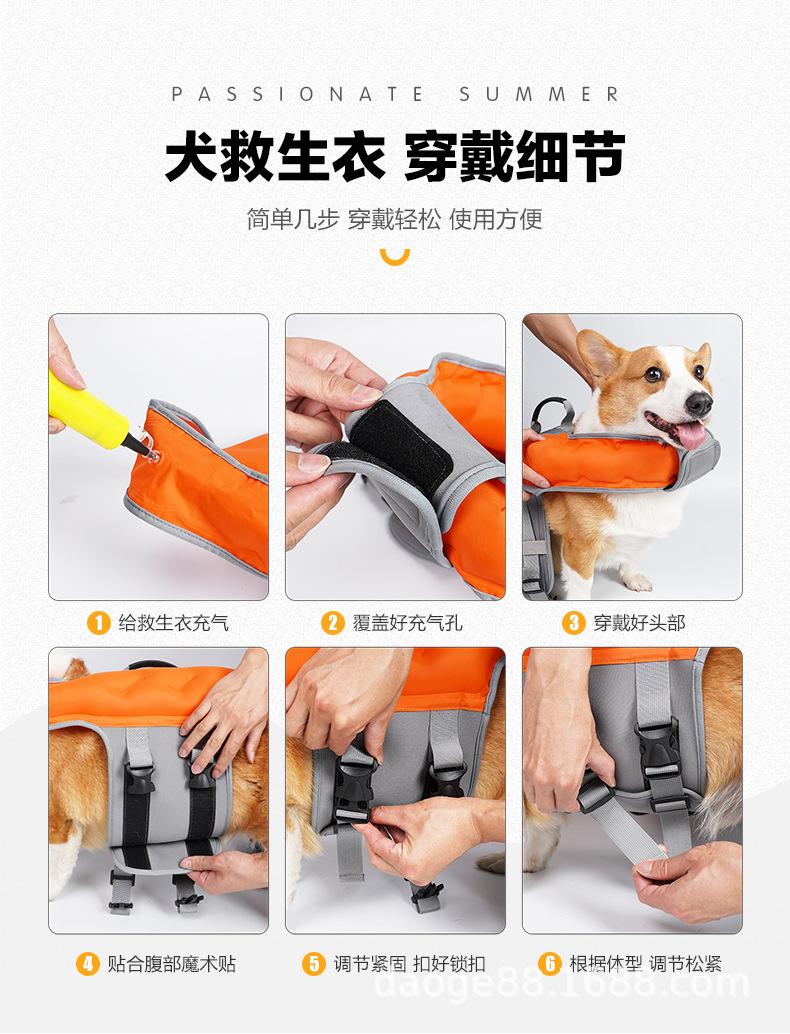 PASSIONATE SUMMER

犬救生衣 穿戴细节

简单几步 穿戴轻松 使用方便

1 给救生衣充气

2 覆盖好充气孔

3 穿戴好头部

4 贴合腹部魔术贴

5 调节紧固 扣好锁扣

6 根据体型 调节松紧

daoge88.1688.com