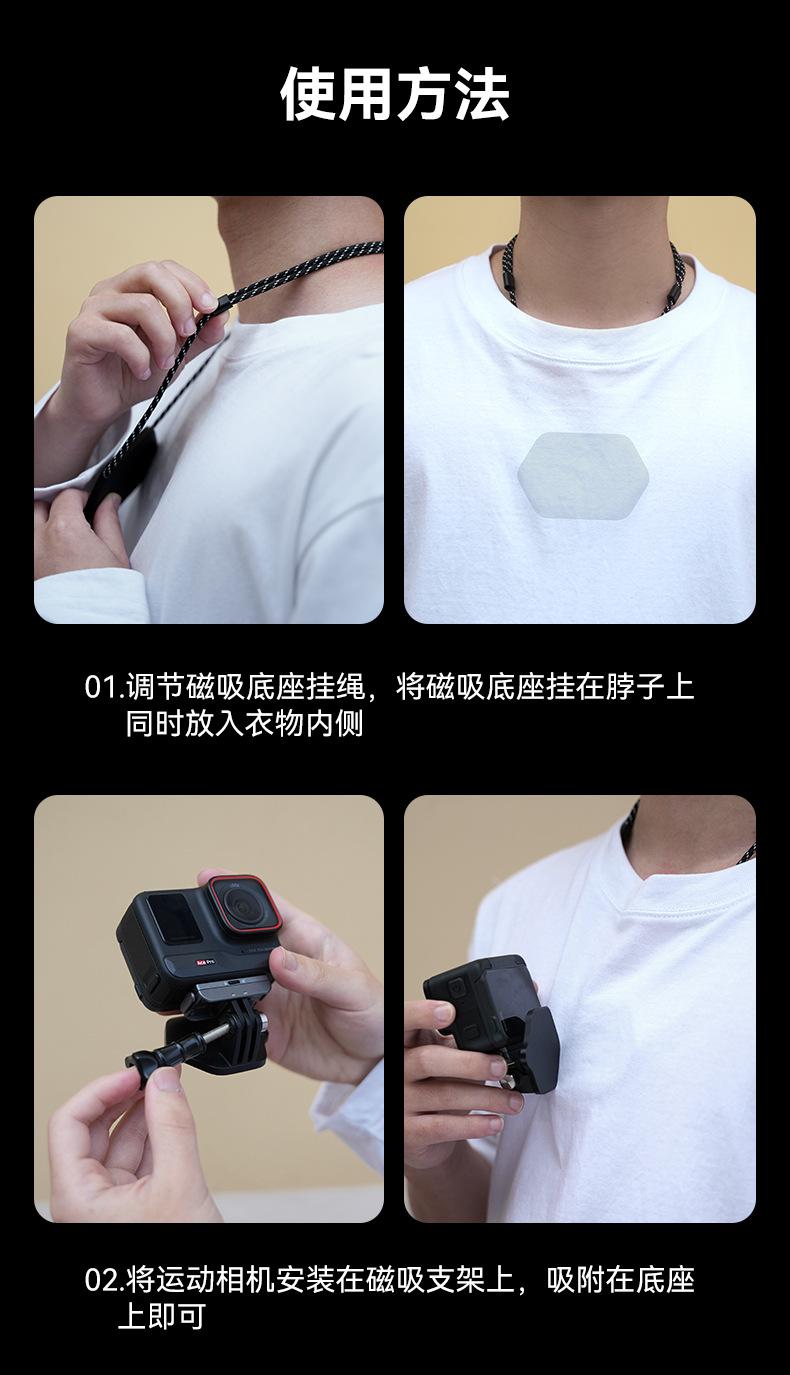 使用方法

01.调节磁吸底座挂绳，将磁吸底座挂在脖子上同时放入衣物内侧

Ace Pro

02.将运动相机安装在磁吸支架上，吸附在底座上即可