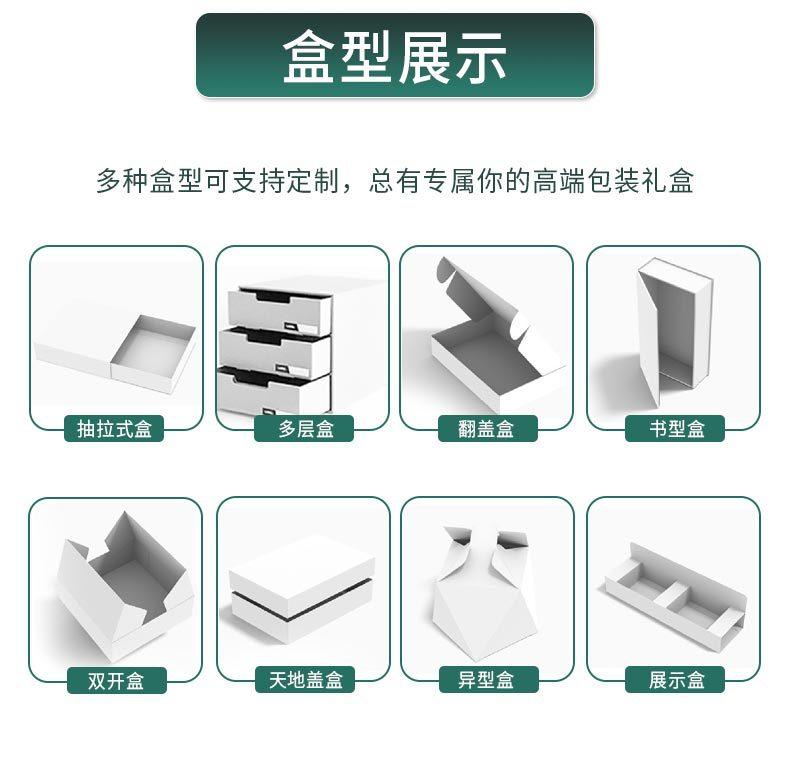 盒型展示

多种盒型可支持定制，总有专属你的高端包装礼盒

抽拉式盒

多层盒

翻盖盒

书型盒

双开盒

天地盖盒

异型盒

展示盒