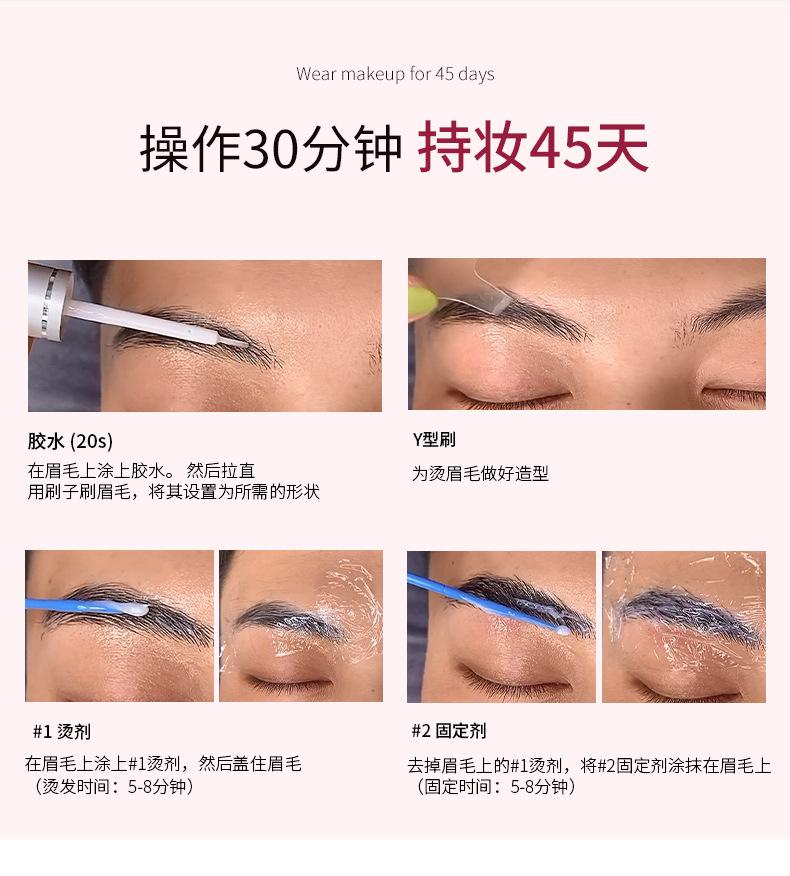 Wear makeup for 45 days

操作30分钟 持妆45天

胶水 (20s)
在眉毛上涂上胶水。 然后拉直
用刷子刷眉毛，将其设置为所需的形状

Y型刷
为烫眉毛做好造型

#1 烫剂
在眉毛上涂上#1烫剂，然后盖住眉毛
（烫发时间：5-8分钟）

#2 固定剂
去掉眉毛上的#1烫剂，将#2固定剂涂抹在眉毛上
（固定时间：5-8分钟）