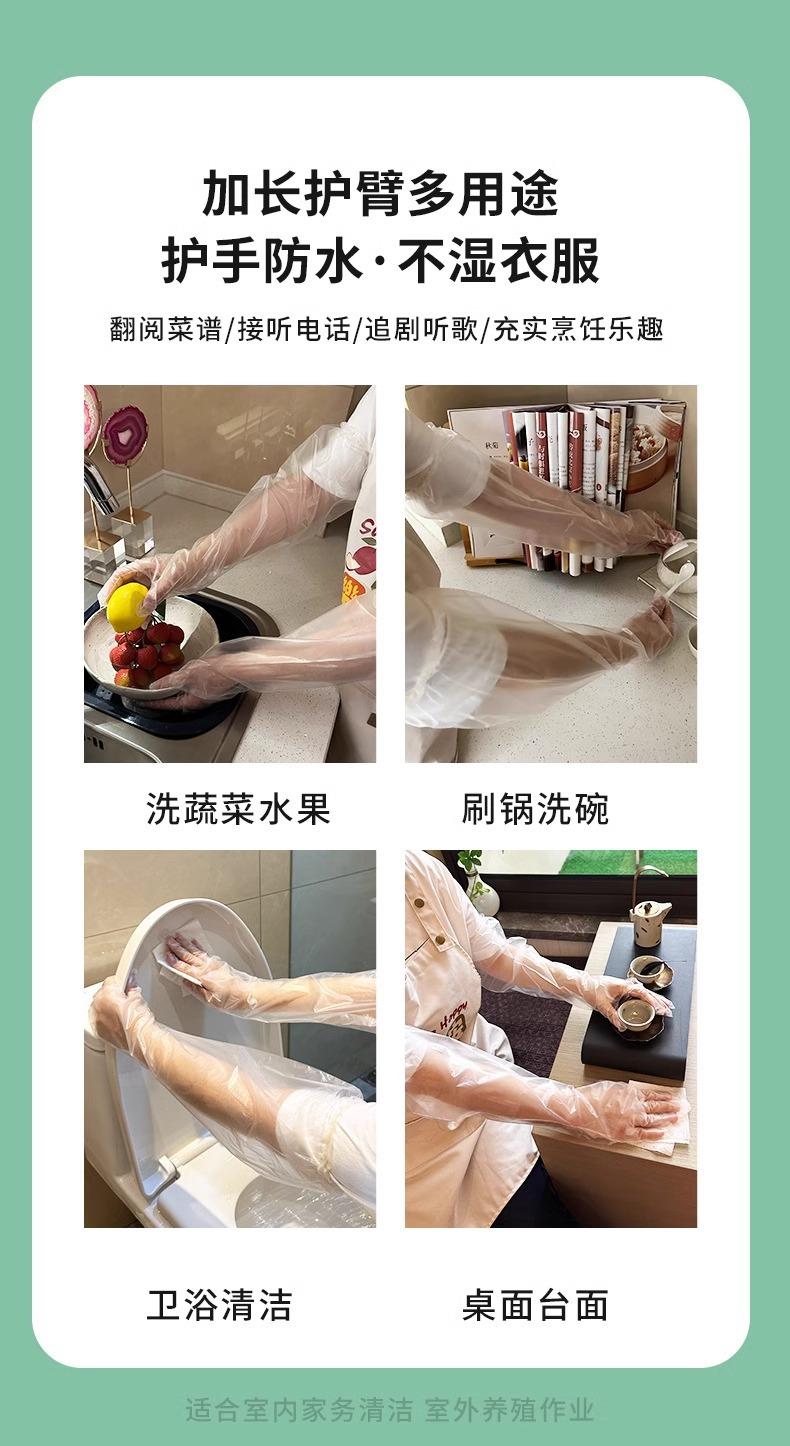 加长护臂多用途
护手防水·不湿衣服

翻阅菜谱/接听电话/追剧听歌/充实烹饪乐趣

洗蔬菜水果

刷锅洗碗

卫浴清洁

桌面台面

适合室内家务清洁 室外养殖作业