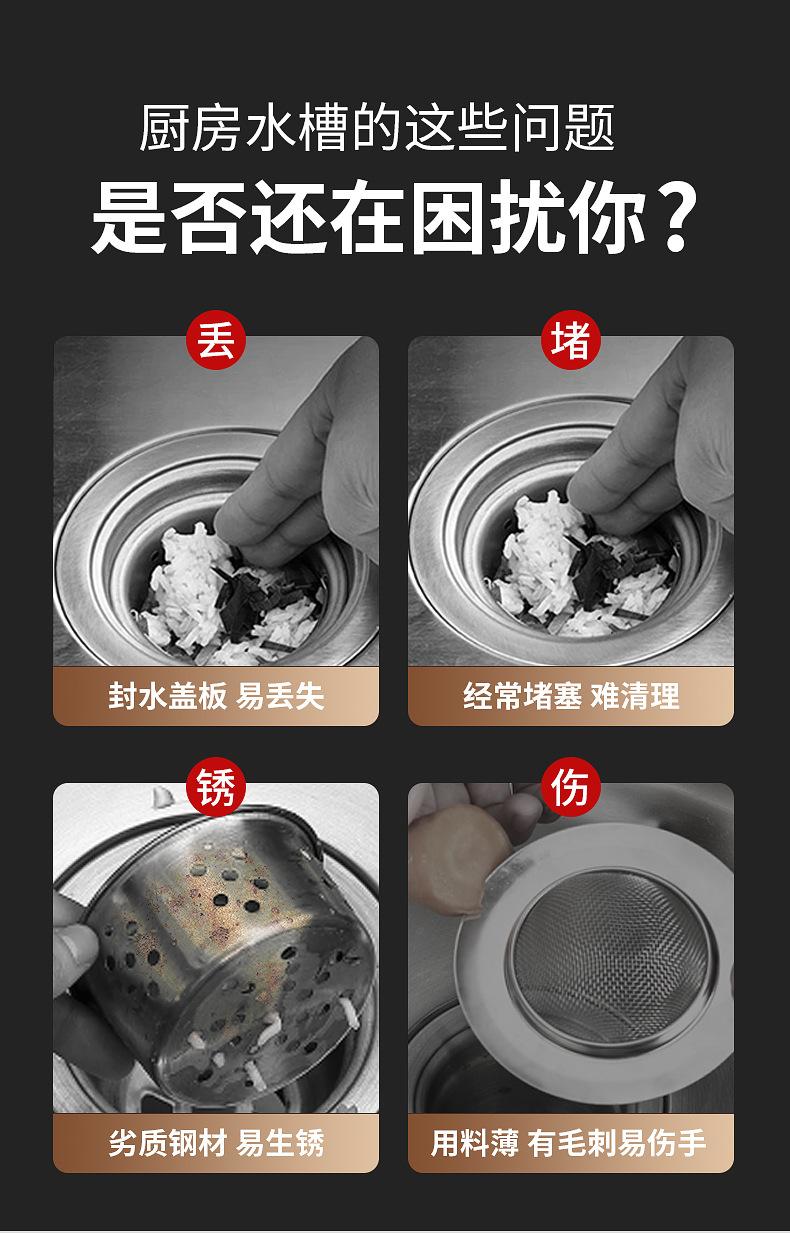 厨房水槽的这些问题
是否还在困扰你？

丢
封水盖板 易丢失

堵
经常堵塞 难清理

锈
劣质钢材 易生锈

伤
用料薄 有毛刺易伤手