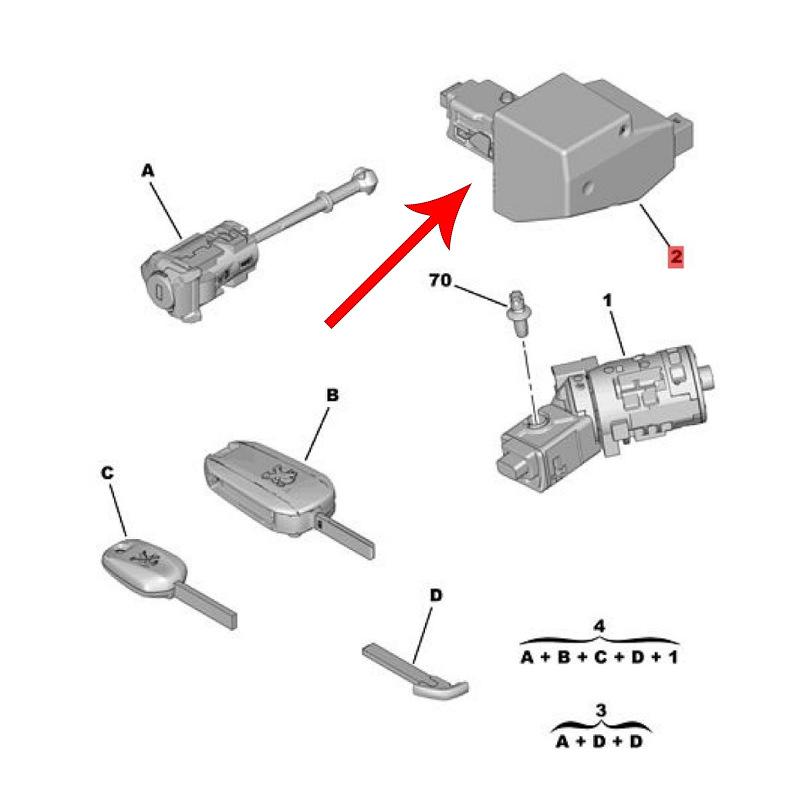 A

2

70

1

B

C

D

4
A + B + C + D + 1

3
A + D + D