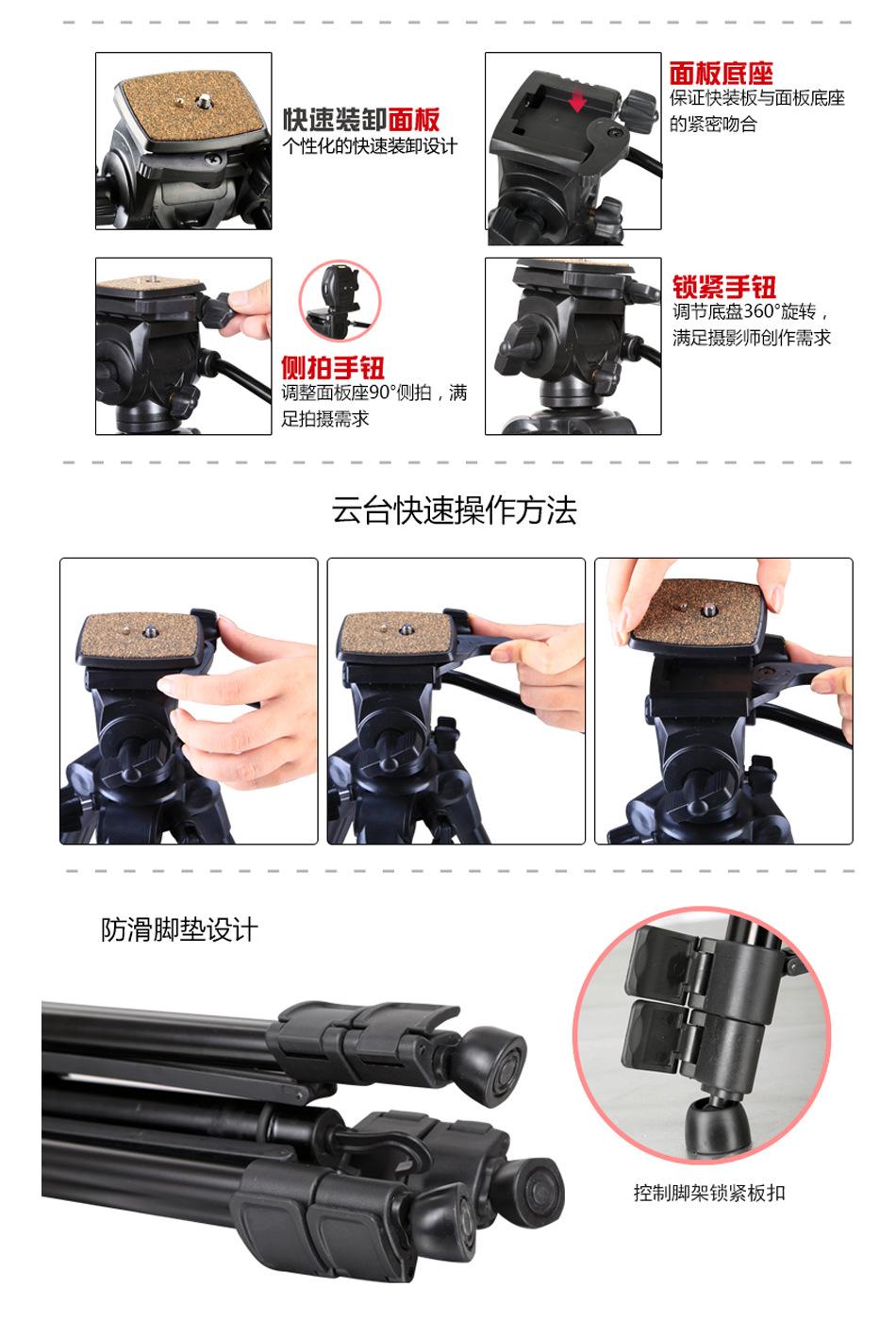 快速装卸面板
个性化的快速装卸设计

面板底座
保证快装板与面板底座的紧密吻合

侧拍手钮
调整面板座90°侧拍，满足拍摄需求

锁紧手钮
调节底盘360°旋转，满足摄影师创作需求

云台快速操作方法

防滑脚垫设计

控制脚架锁紧板扣