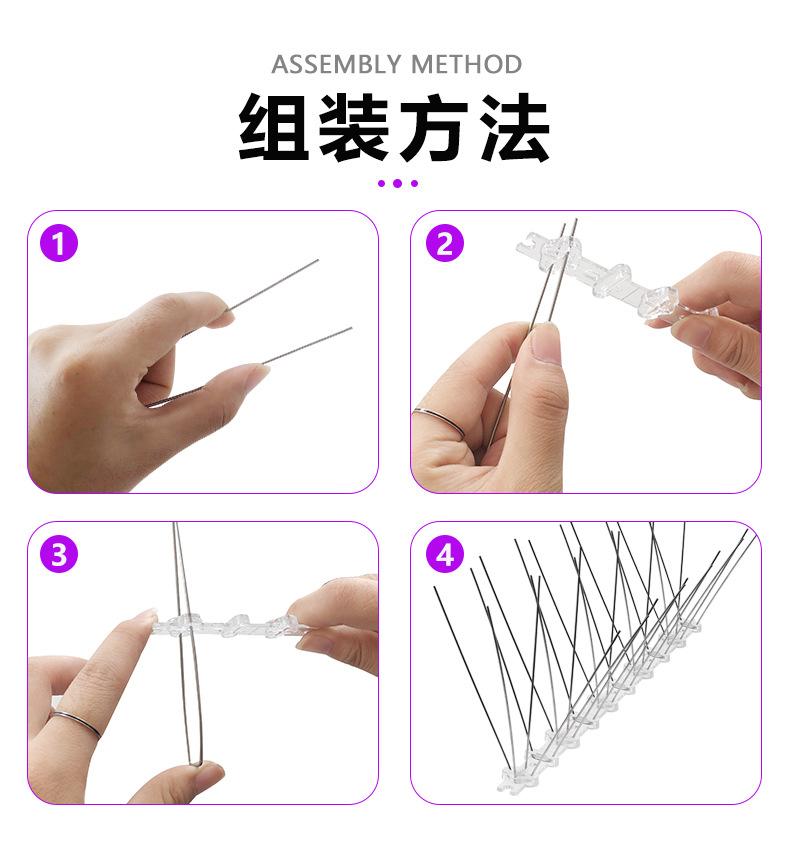 ASSEMBLY METHOD

组装方法

1

2

3

4