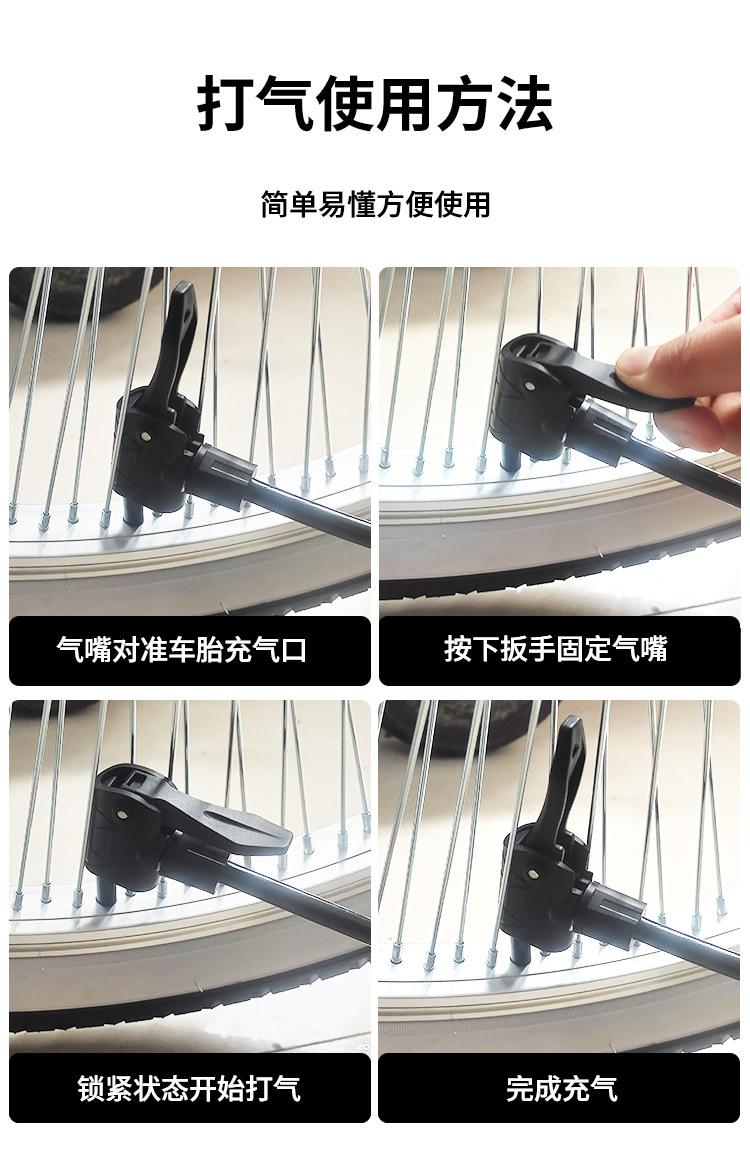 打气使用方法

简单易懂方便使用

气嘴对准车胎充气口

按下扳手固定气嘴

锁紧状态开始打气

完成充气