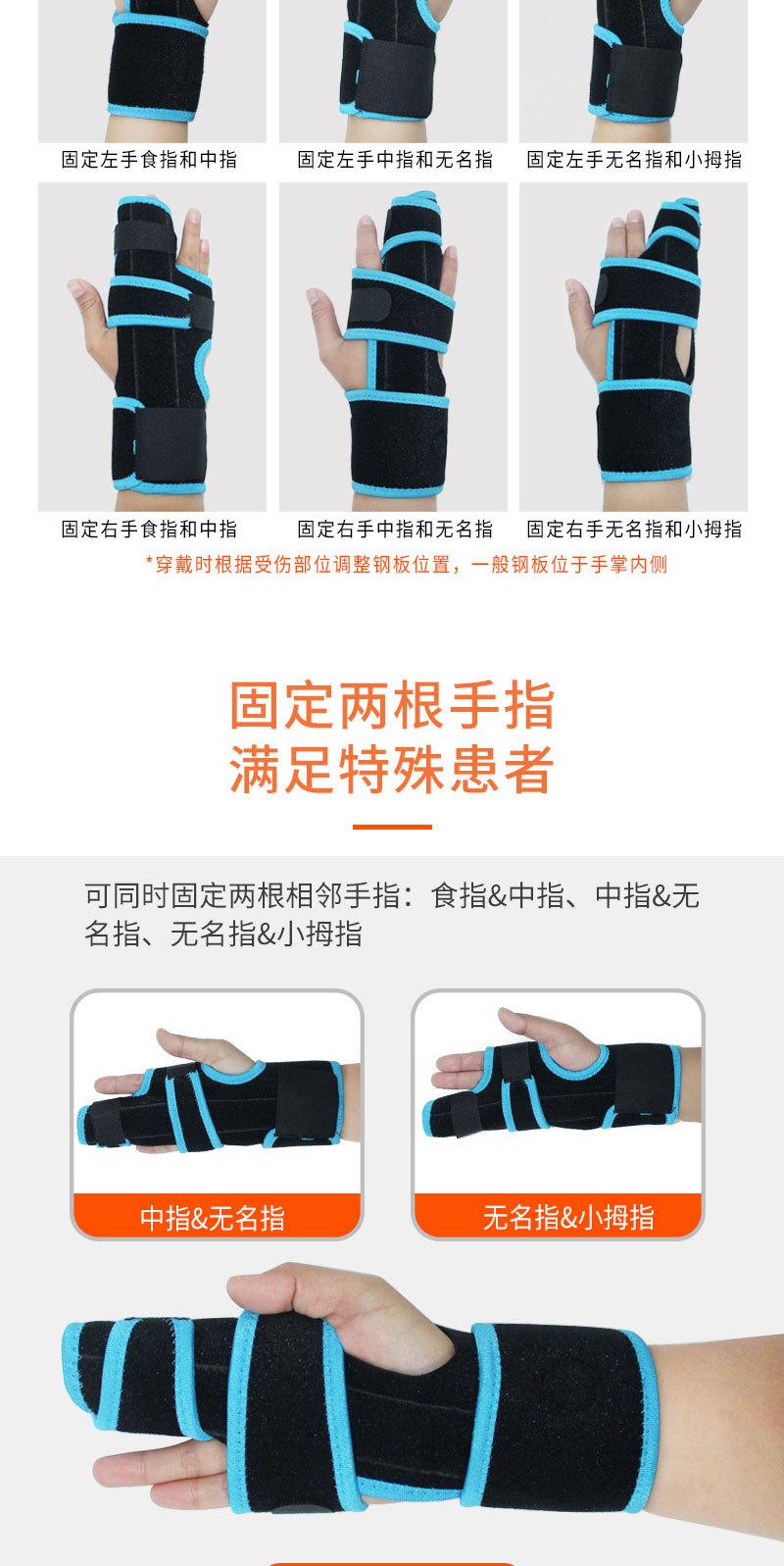 固定左手食指和中指

固定左手中指和无名指

固定左手无名指和小拇指

固定右手食指和中指

固定右手中指和无名指

固定右手无名指和小拇指

*穿戴时根据受伤部位调整钢板位置，一般钢板位于手掌内侧

固定两根手指
满足特殊患者

可同时固定两根相邻手指：食指&中指、中指&无名指、无名指&小拇指

中指&无名指

无名指&小拇指