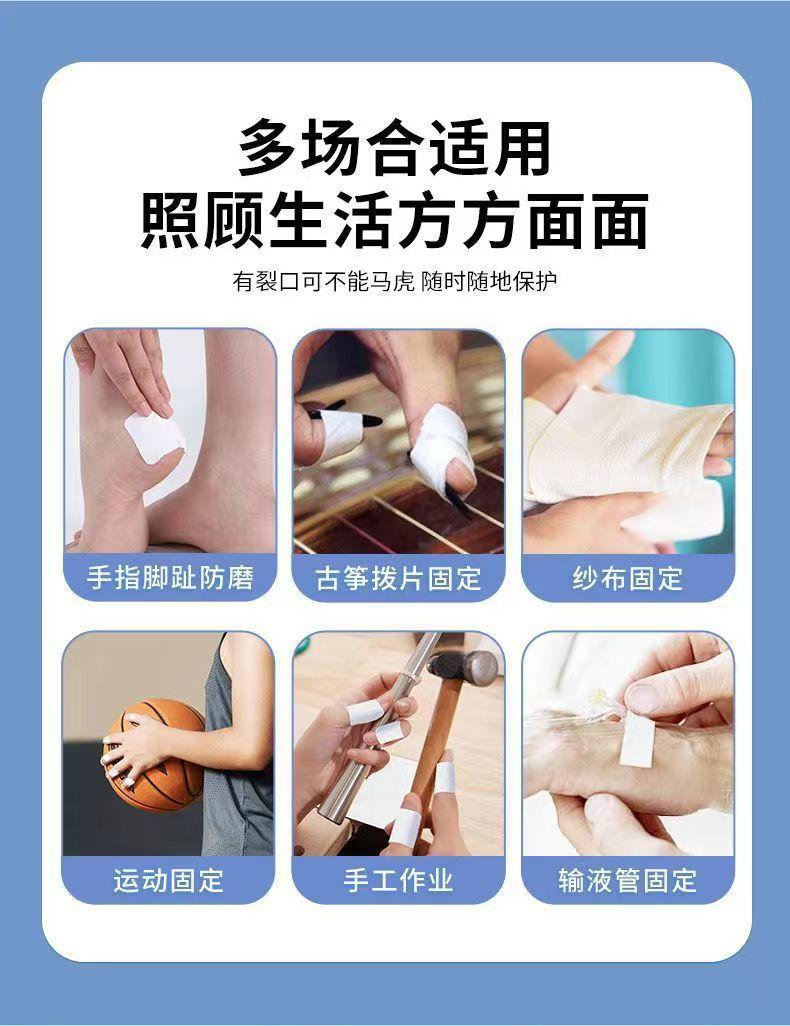 多场合适用
照顾生活方方面面

有裂口可不能马虎 随时随地保护

手指脚趾防磨

古筝拨片固定

纱布固定

运动固定

手工作业

输液管固定